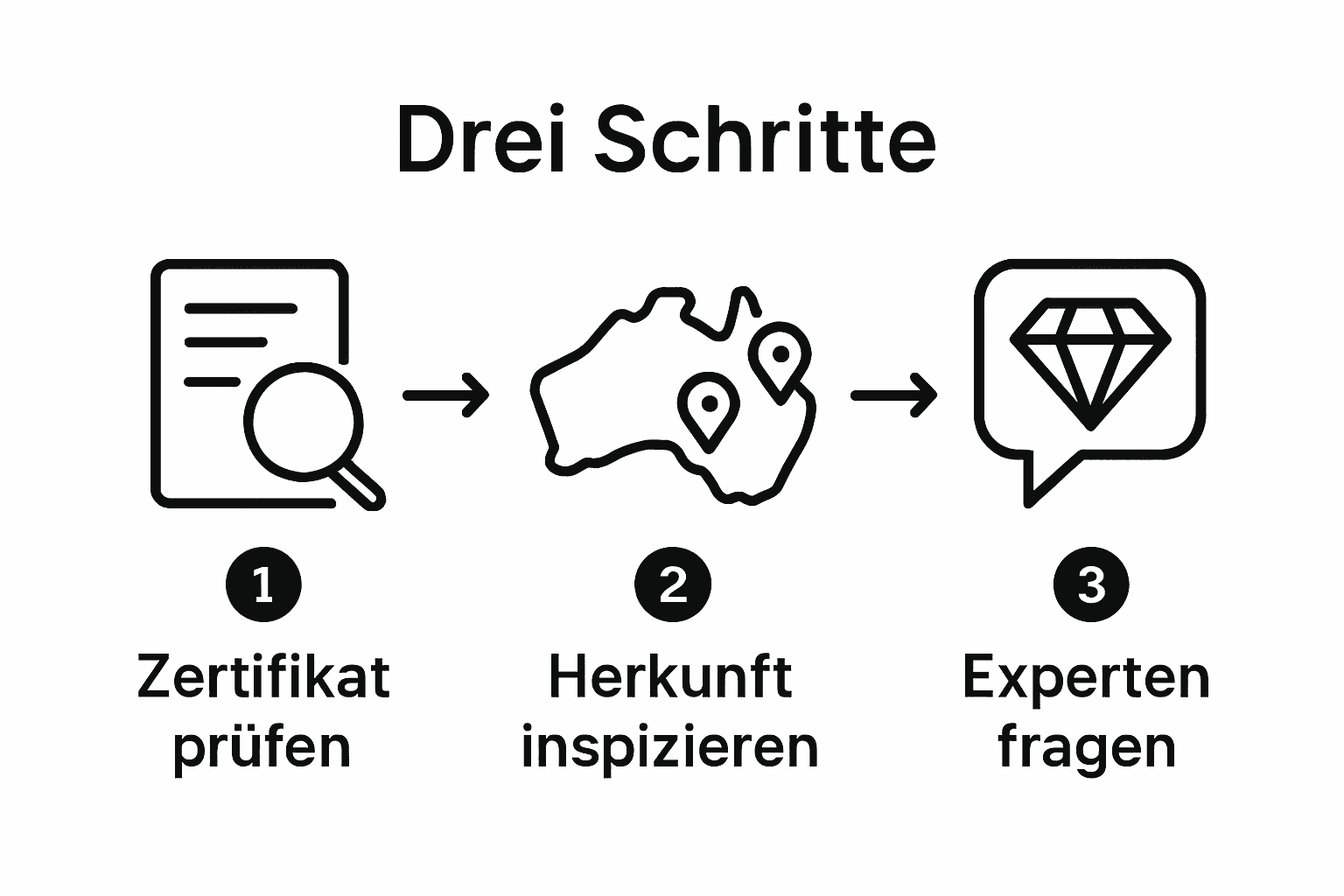 Drei Schritte

1
Zertifikat prüfen

2
Herkunft inspizieren

3
Experten fragen