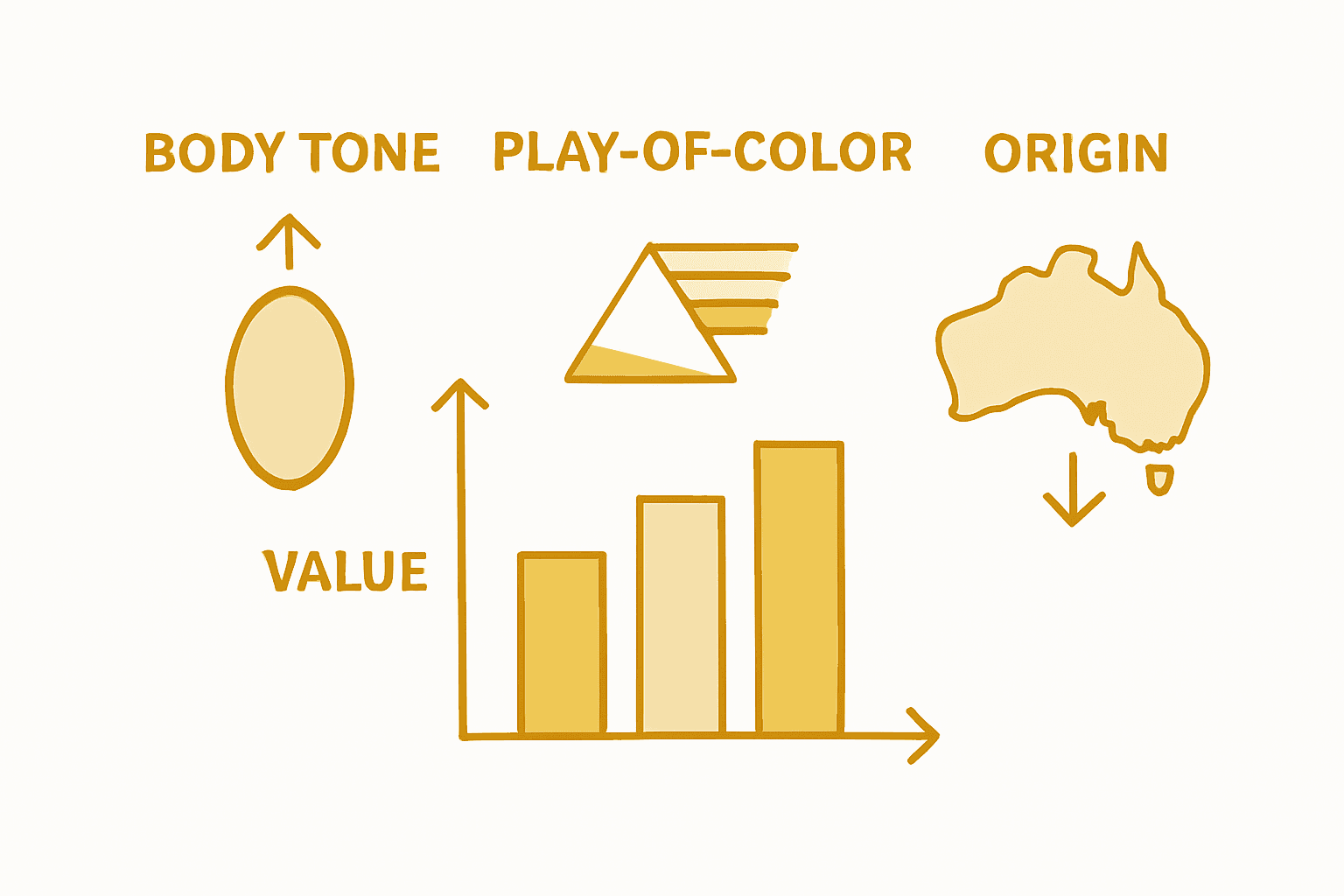 BODY TONE PLAY-OF-COLOR ORIGIN

VALUE