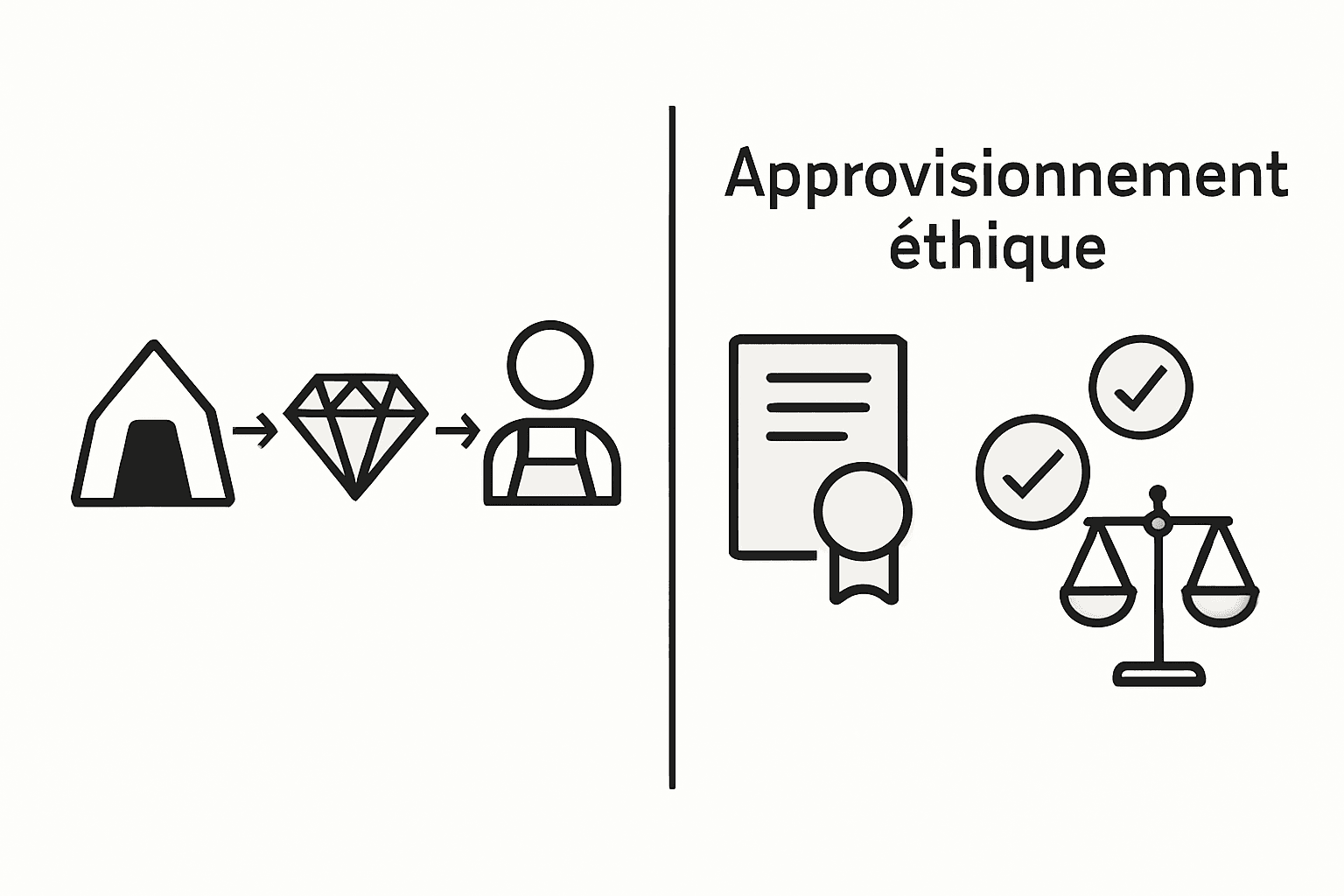 Approvisionnement éthique