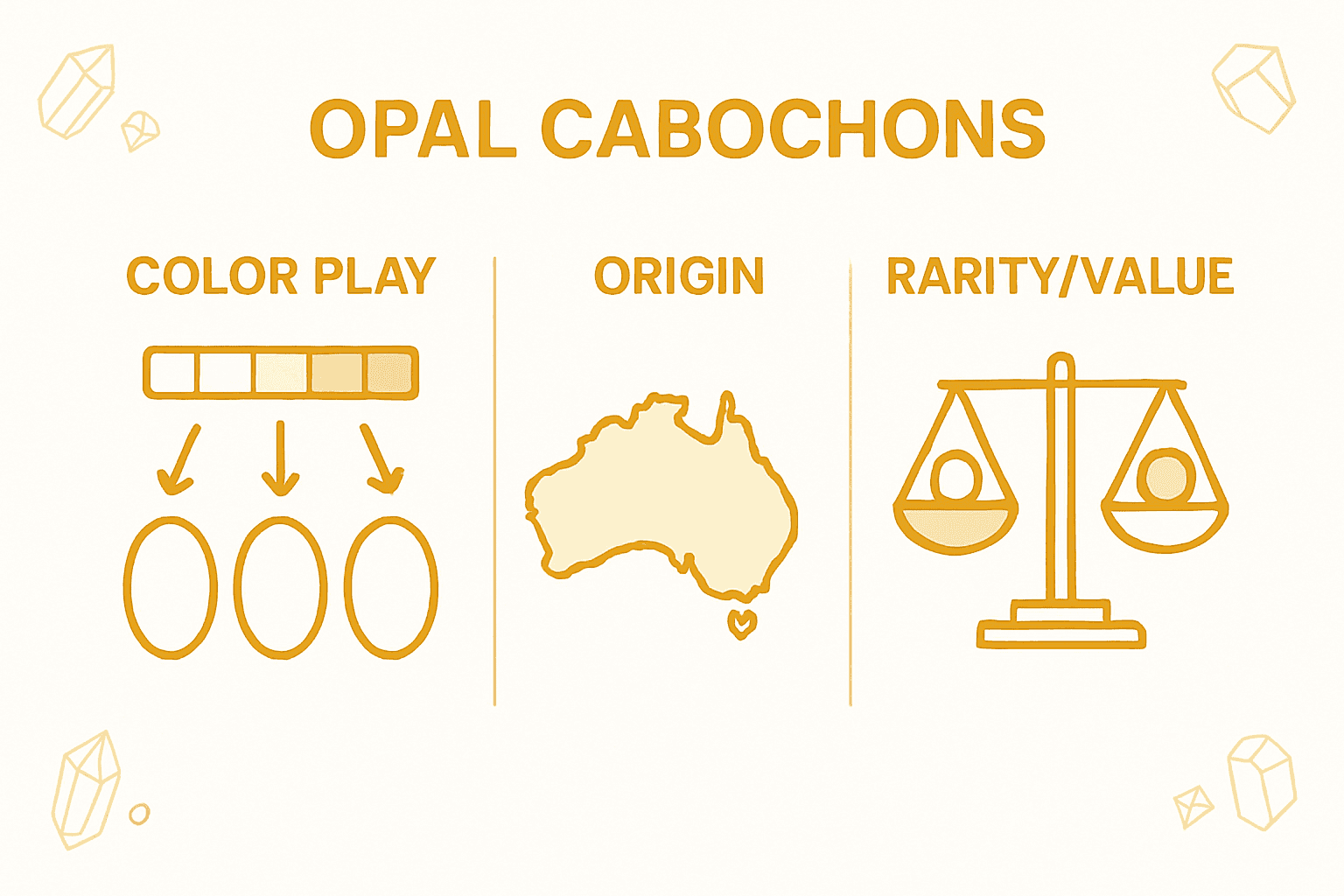 OPAL CABOCHONS

COLOR PLAY

ORIGIN

RARITY/VALUE