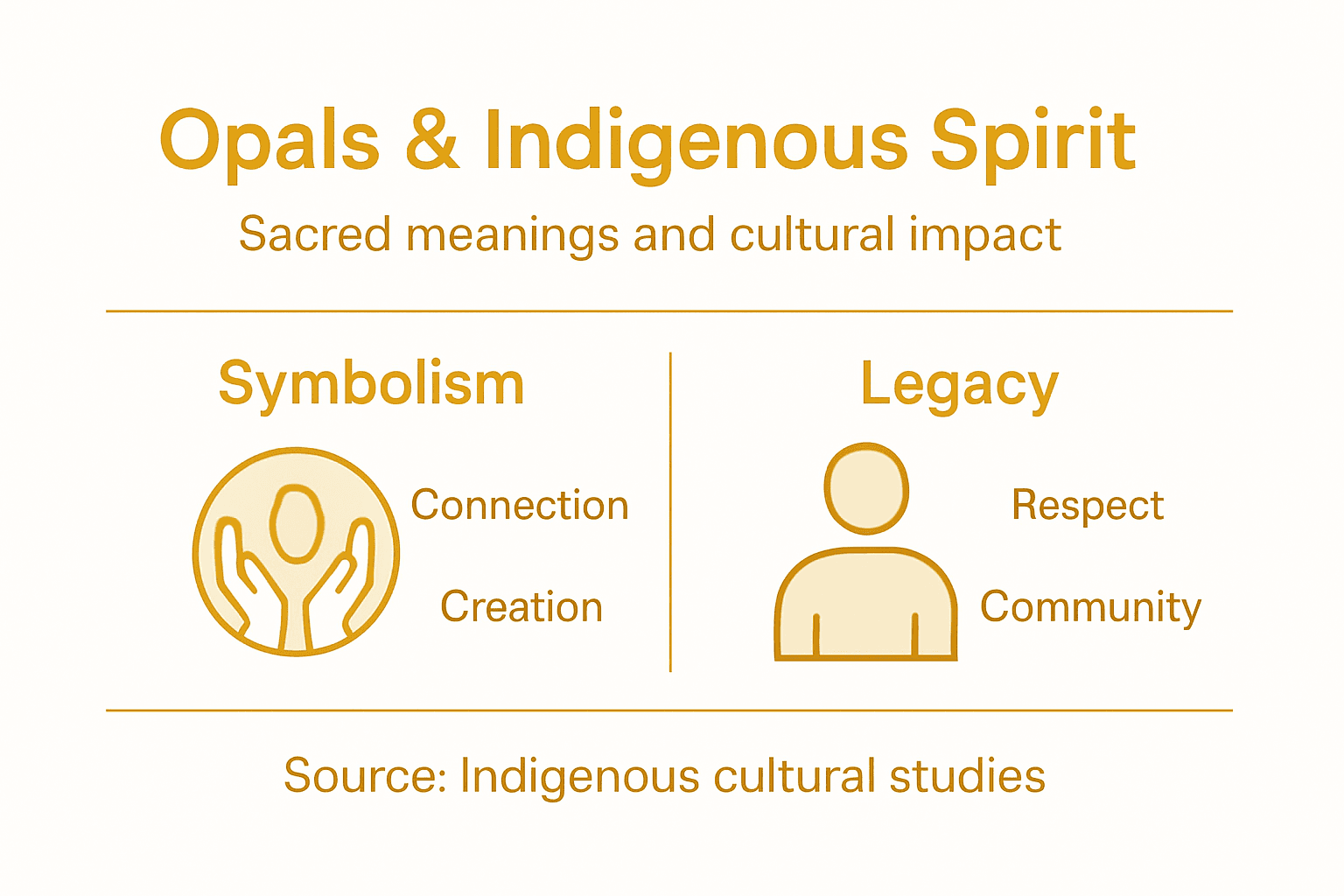 Opals & Indigenous Spirit

Sacred meanings and cultural impact

Symbolism

Connection

Creation

Legacy

Respect

Community

Source: Indigenous cultural studies