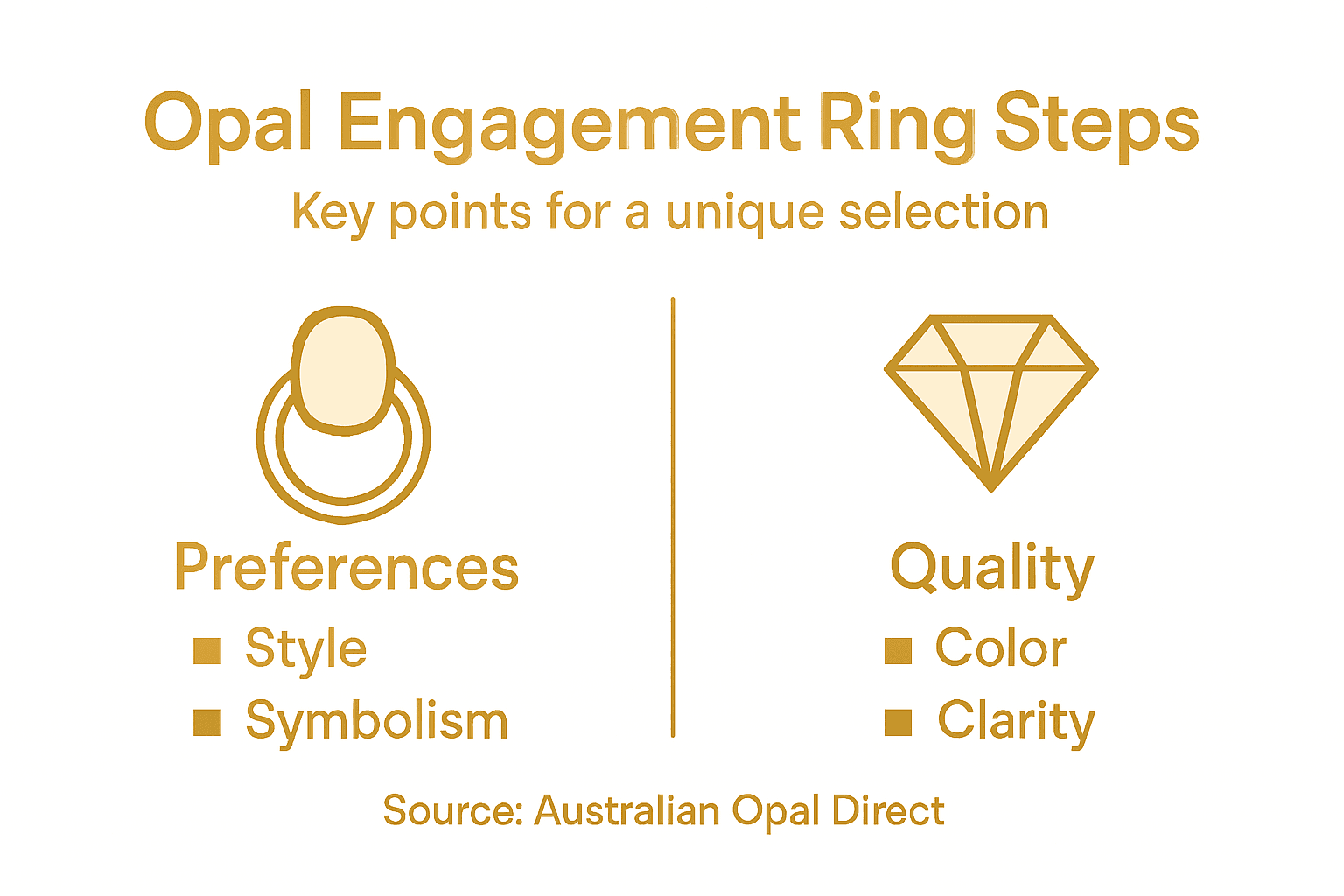 Opal Engagement Ring Steps

Key points for a unique selection

Preferences

■ Style
■ Symbolism

Quality

■ Color
■ Clarity

Source: Australian Opal Direct