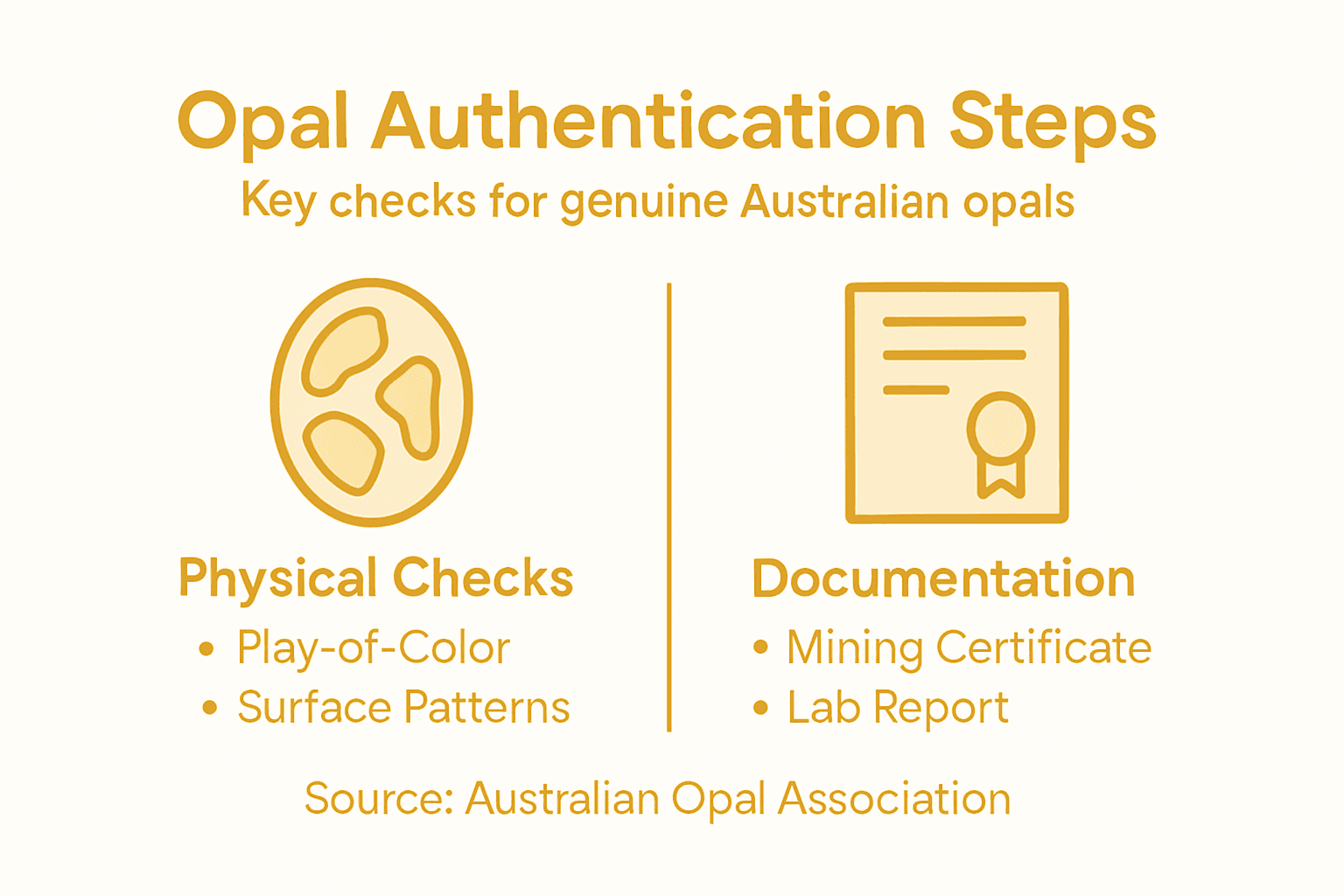 Opal Authentication Steps

Key checks for genuine Australian opals

Physical Checks
• Play-of-Color
• Surface Patterns

Documentation
• Mining Certificate
• Lab Report

Source: Australian Opal Association