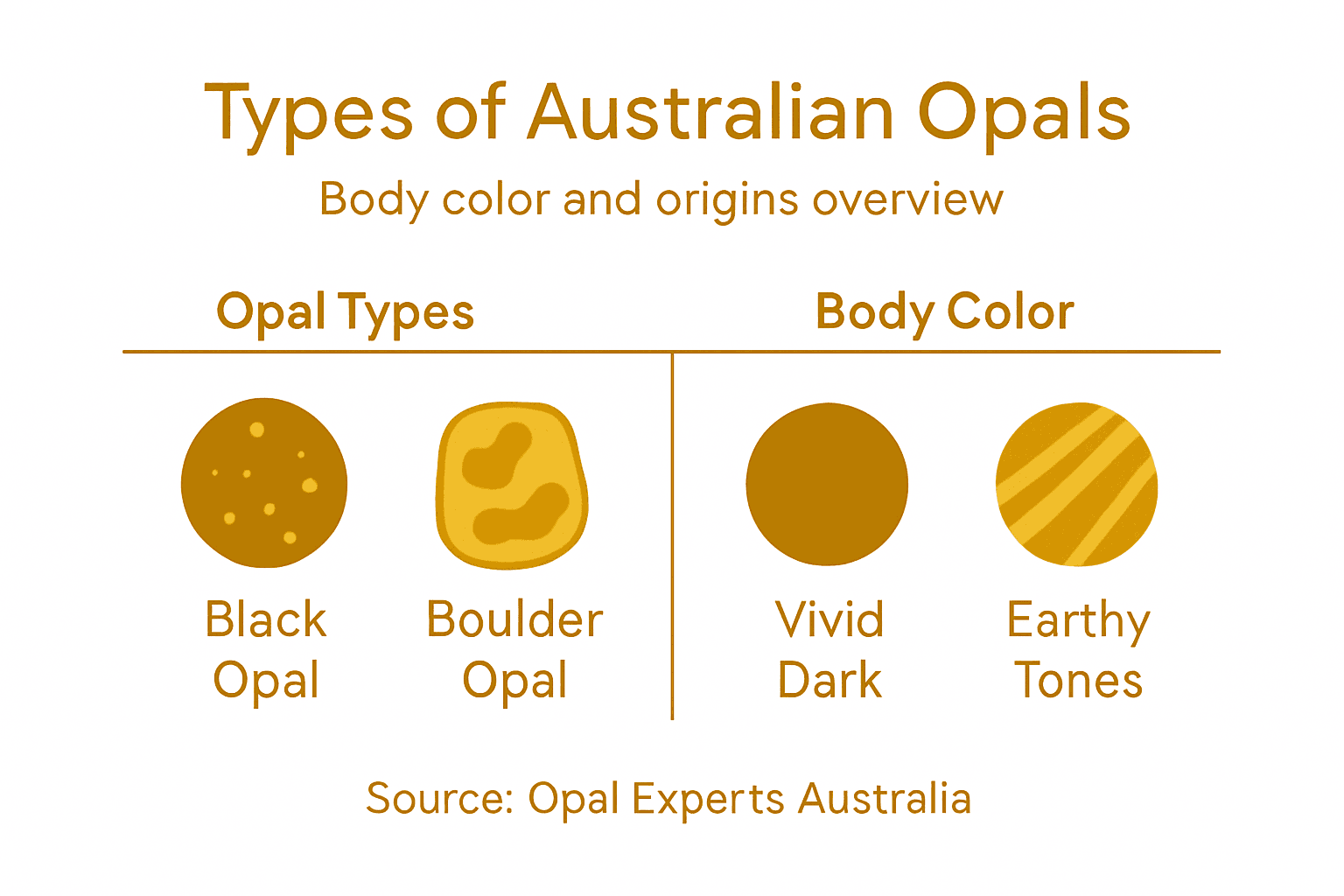 Types of Australian Opals

Body color and origins overview

Opal Types

Black Opal

Boulder Opal

Body Color

Vivid Dark

Earthy Tones

Source: Opal Experts Australia