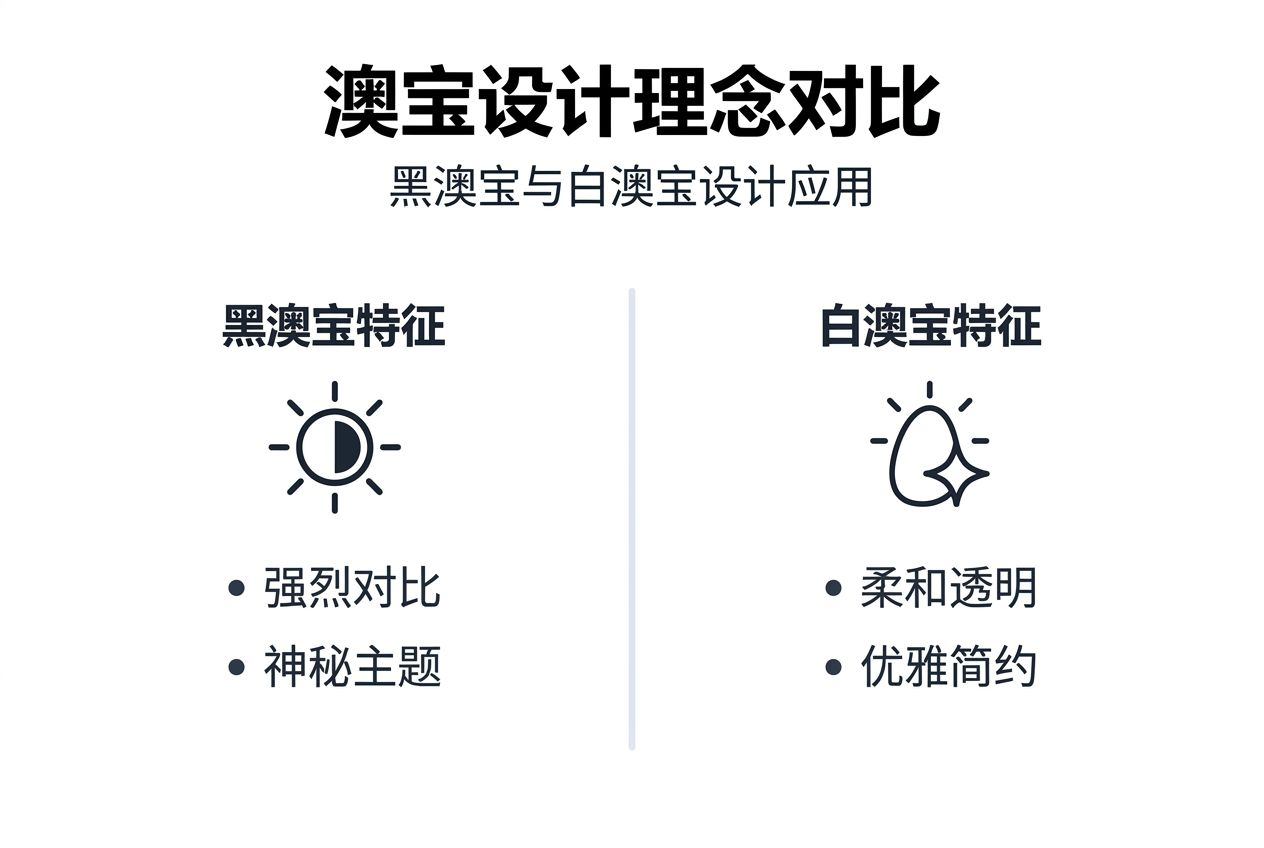 澳宝设计理念对比

黑澳宝与白澳宝设计应用

黑澳宝特征

• 强烈对比
• 神秘主题

白澳宝特征

• 柔和透明
• 优雅简约