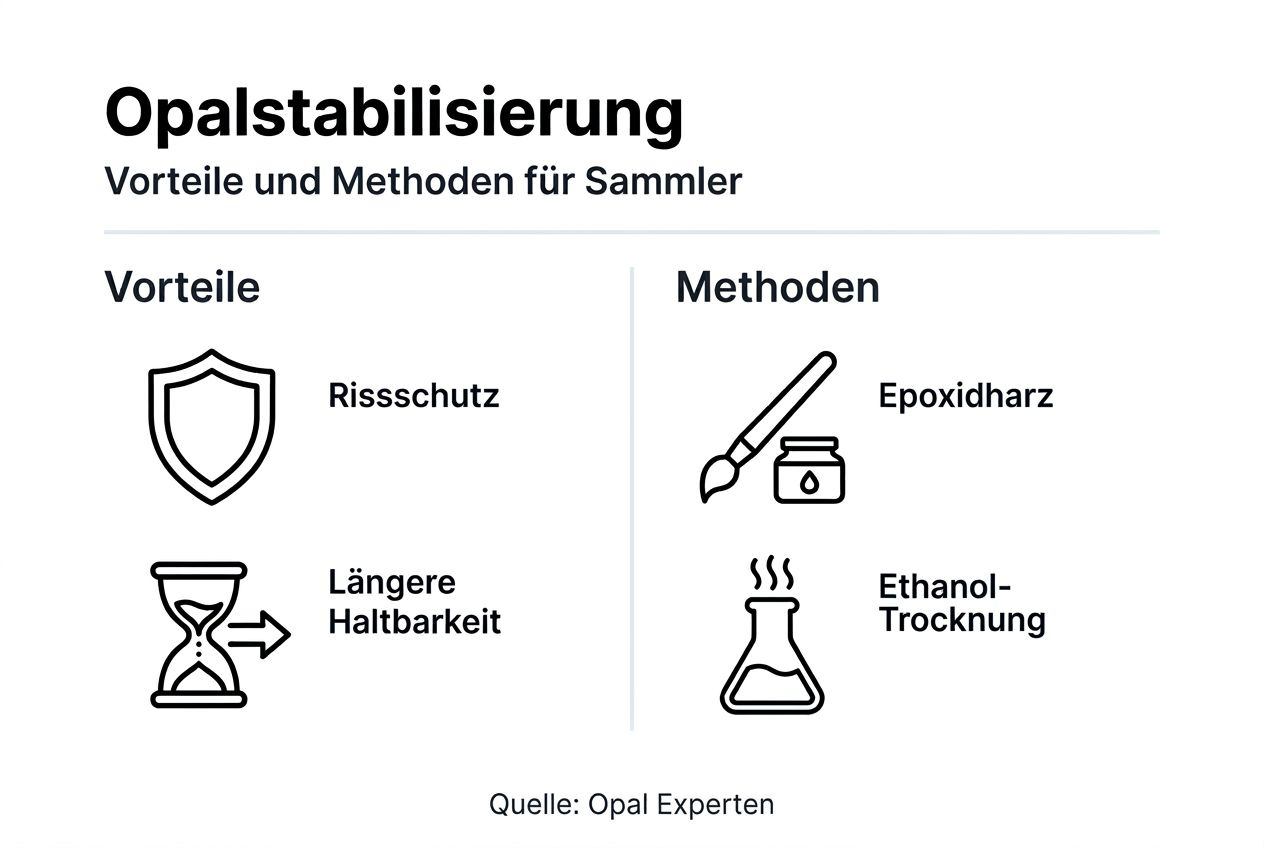 Opalstabilisierung
Vorteile und Methoden für Sammler

Vorteile

Rissschutz

Längere Haltbarkeit

Methoden

Epoxidharz

Ethanol-Trocknung

Quelle: Opal Experten