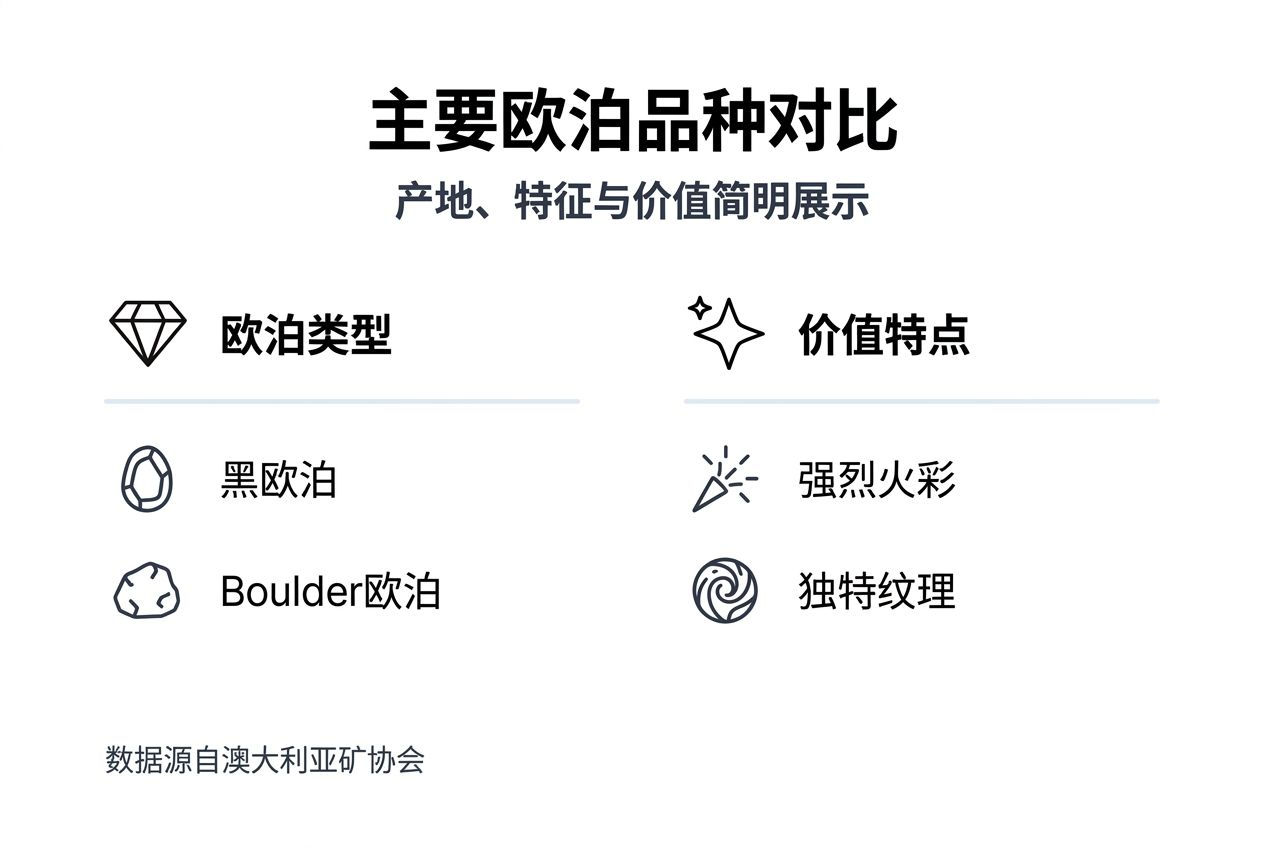 主要欧泊品种对比

产地、特征与价值简明展示

欧泊类型

黑欧泊

Boulder欧泊

价值特点

强烈火彩

独特纹理

数据源自澳大利亚矿协会