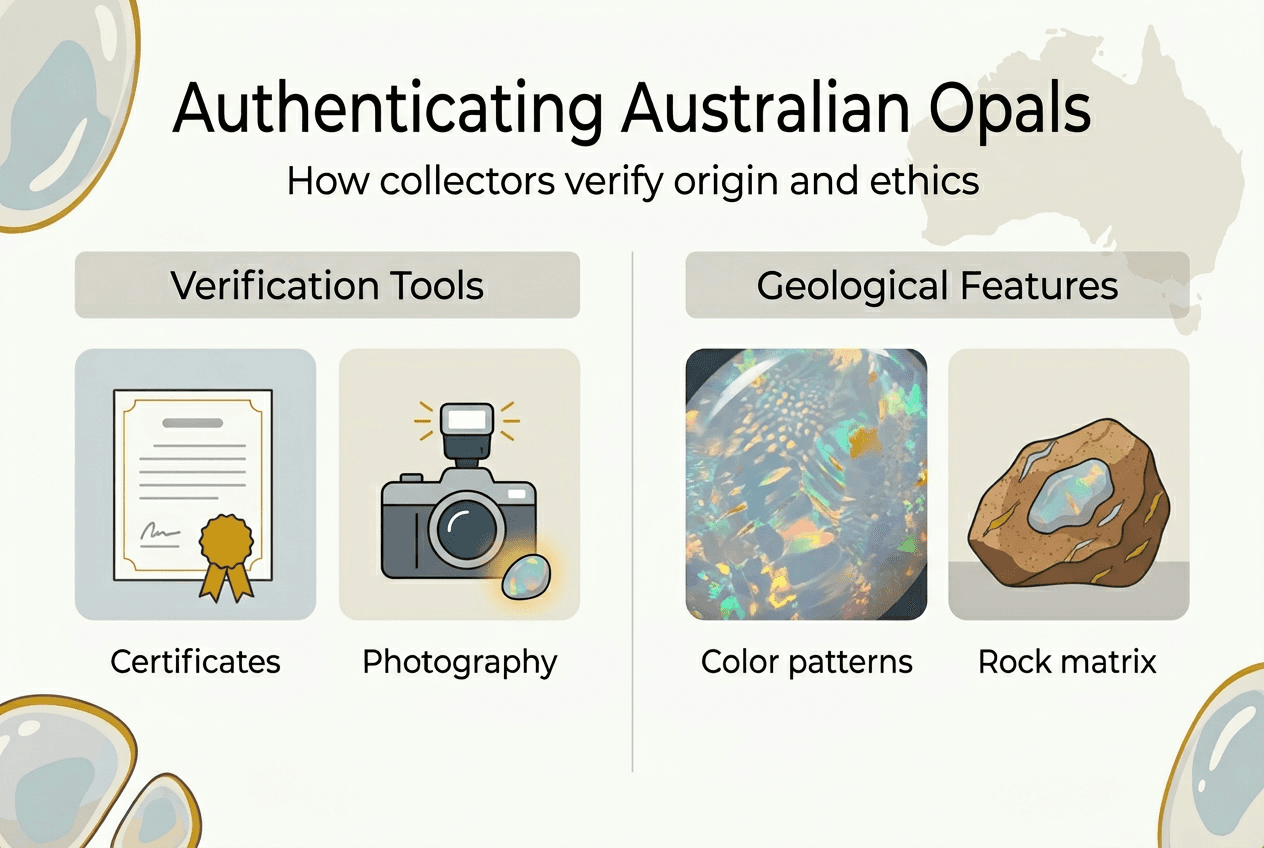 Authenticating Australian Opals

How collectors verify origin and ethics

Verification Tools

Certificates

Photography

Geological Features

Color patterns

Rock matrix