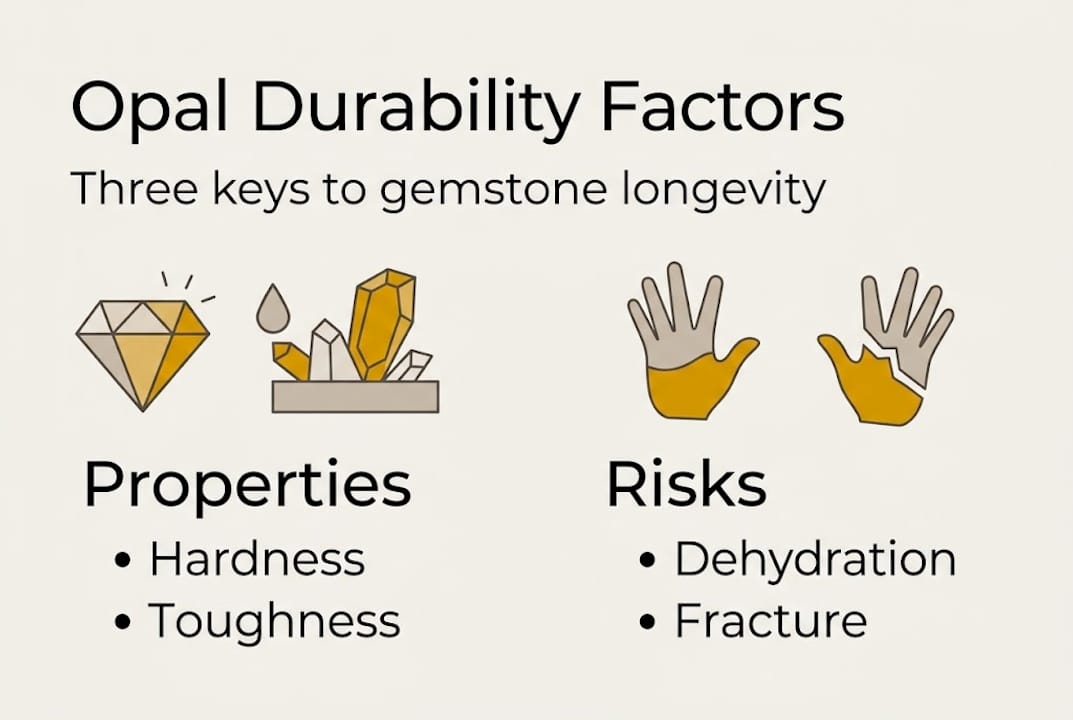 Opal Durability Factors

Three keys to gemstone longevity

Properties
• Hardness
• Toughness

Risks
• Dehydration
• Fracture