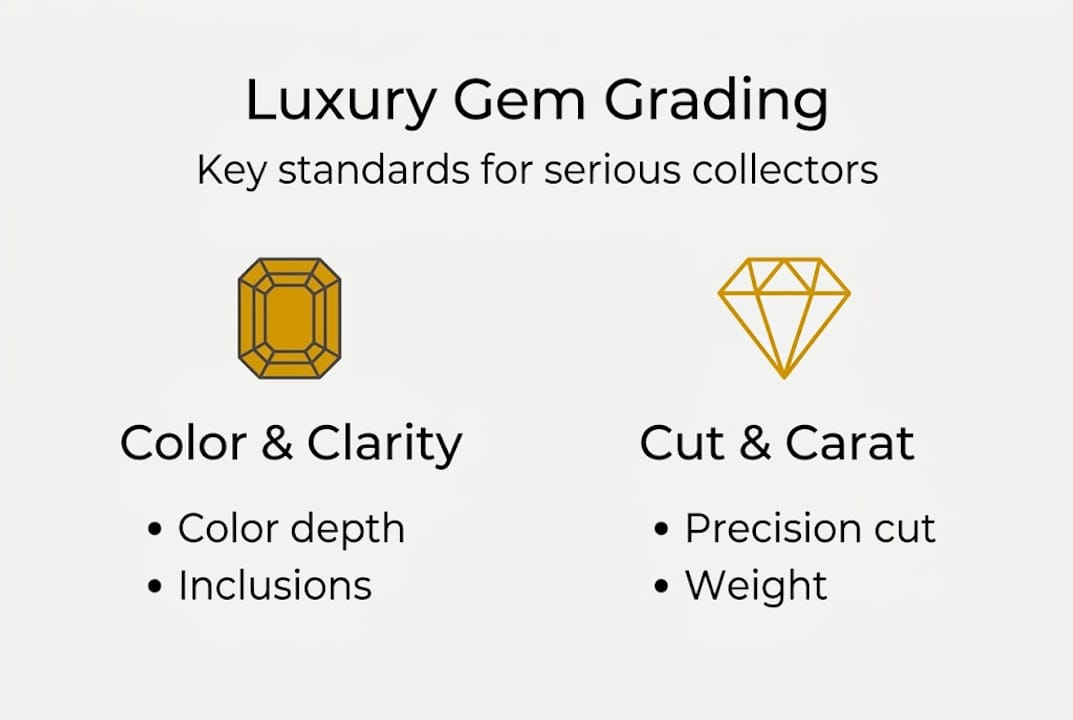 Luxury Gem Grading
Key standards for serious collectors

Color & Clarity
• Color depth
• Inclusions

Cut & Carat
• Precision cut
• Weight