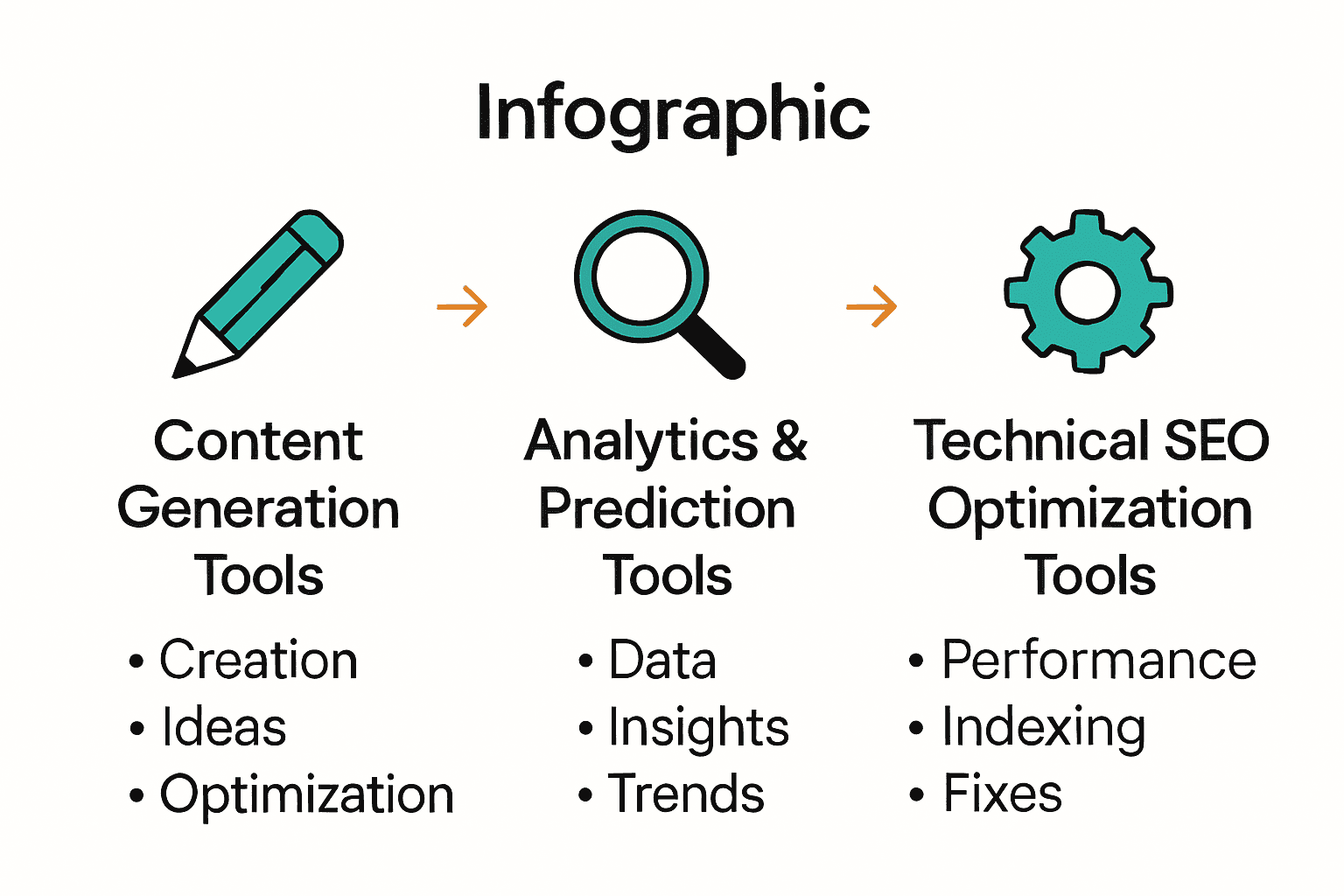 Infographic

Content Generation Tools

• Creation
• Ideas
• Optimization

Analytics & Prediction Tools

• Data
• Insights
• Trends

Technical SEO Optimization Tools

• Performance
• Indexing
• Fixes