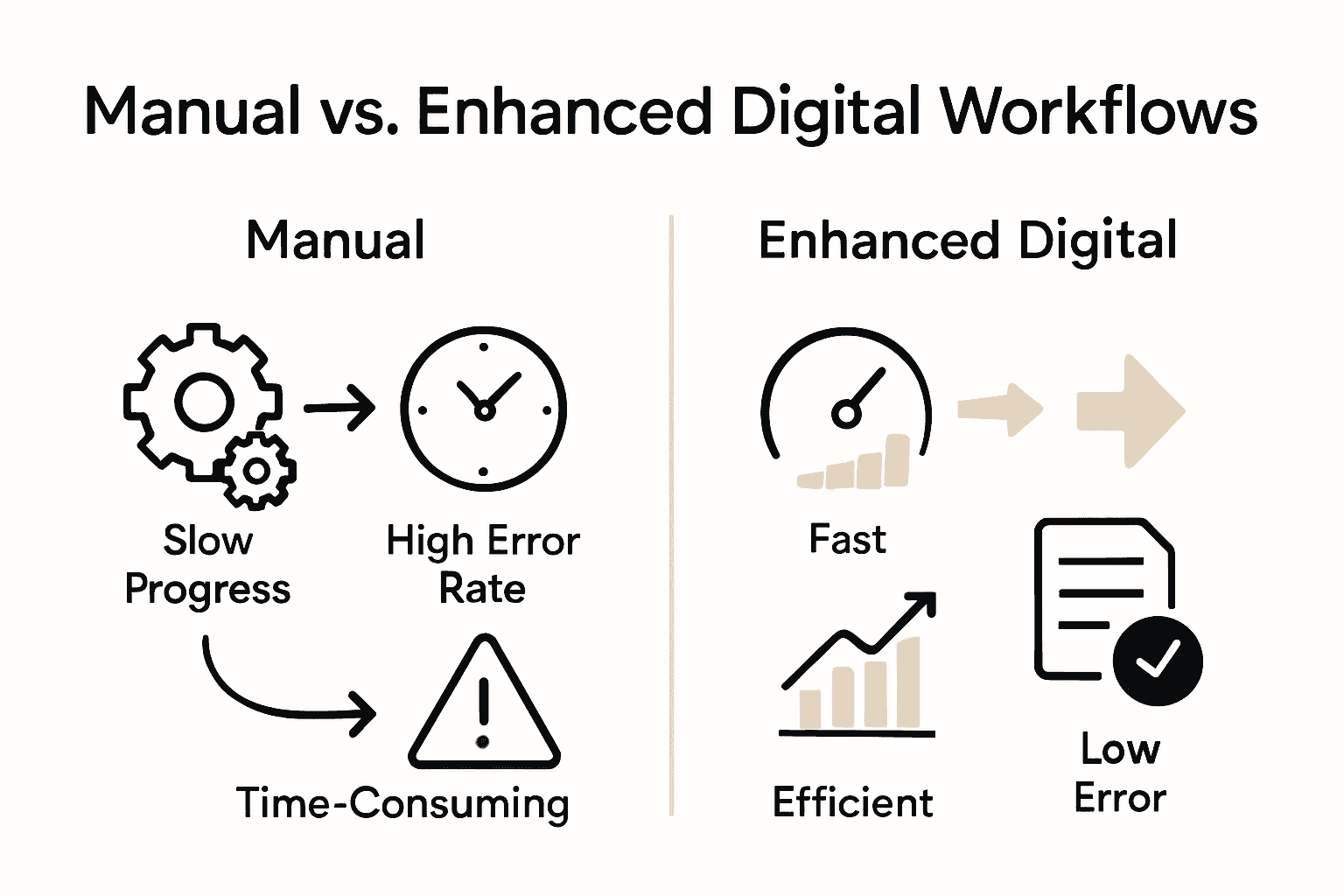 Manual vs. Enhanced Digital Workflows

Manual

Slow Progress

High Error Rate

Time-Consuming

Enhanced Digital

Fast

Efficient

Low Error