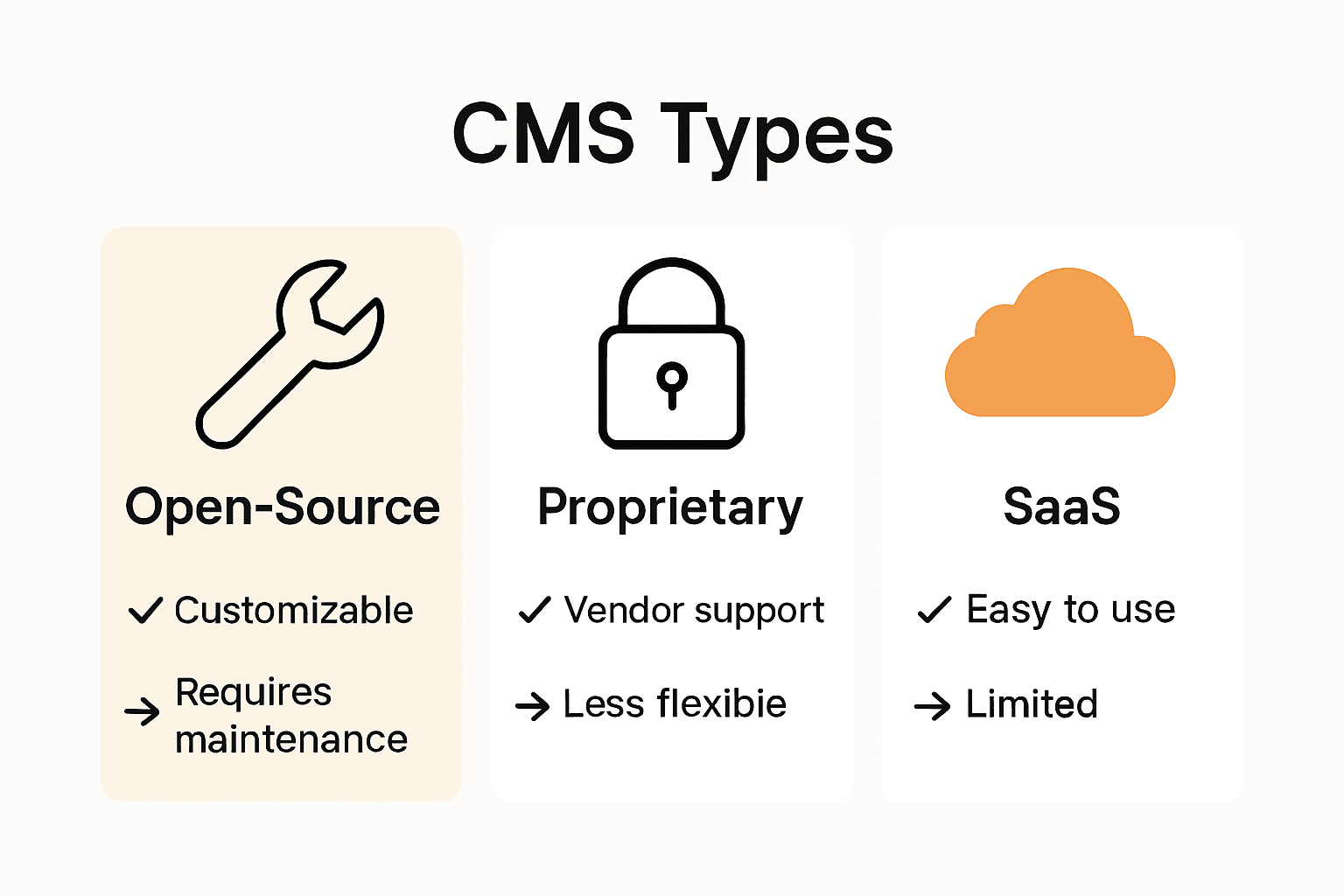 CMS Types

Open-Source

✓ Customizable

→ Requires maintenance

Proprietary

✓ Vendor support

→ Less flexibie

SaaS

✓ Easy to use

→ Limited