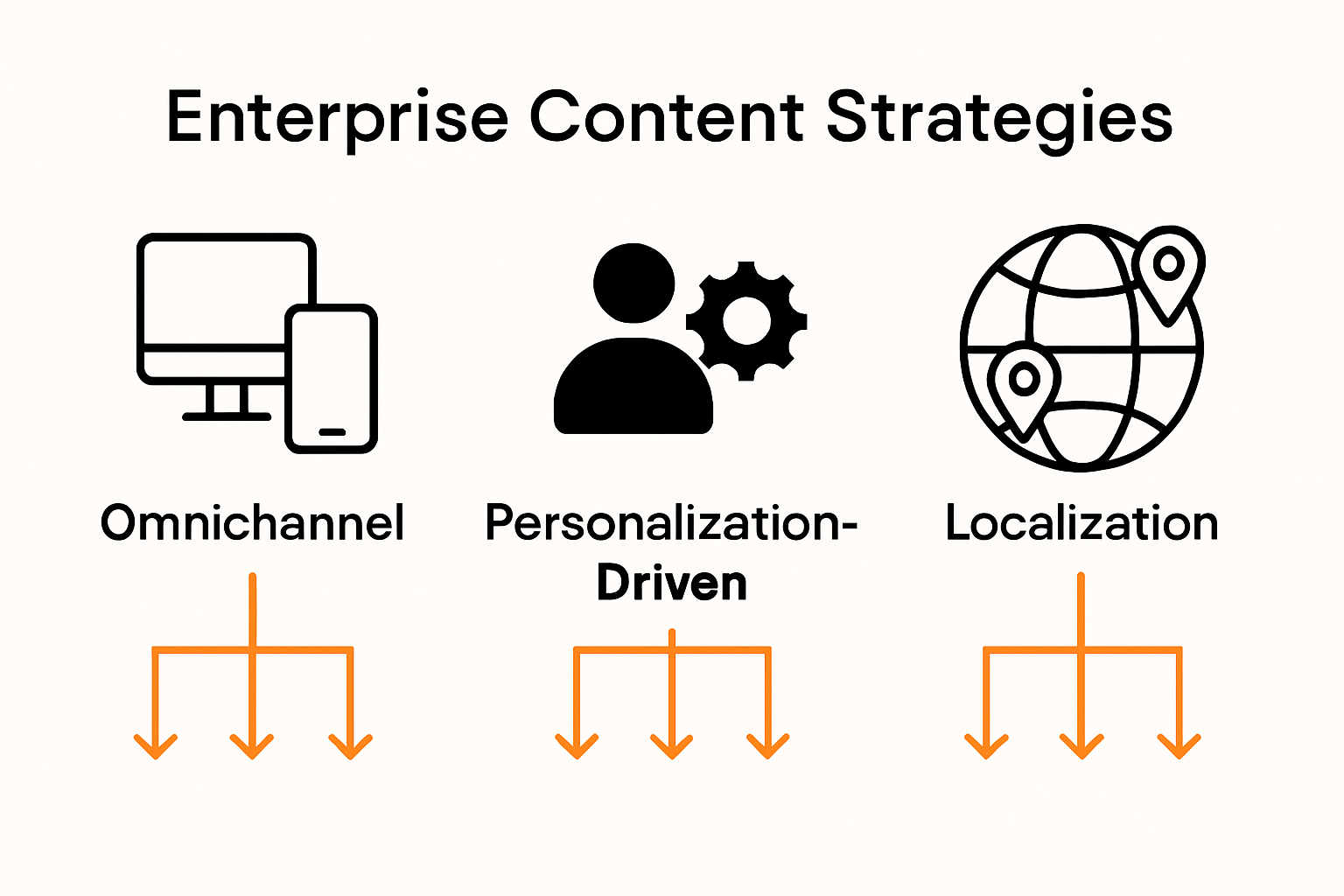 Enterprise Content Strategies

Omnichannel

Personalization-Driven

Localization