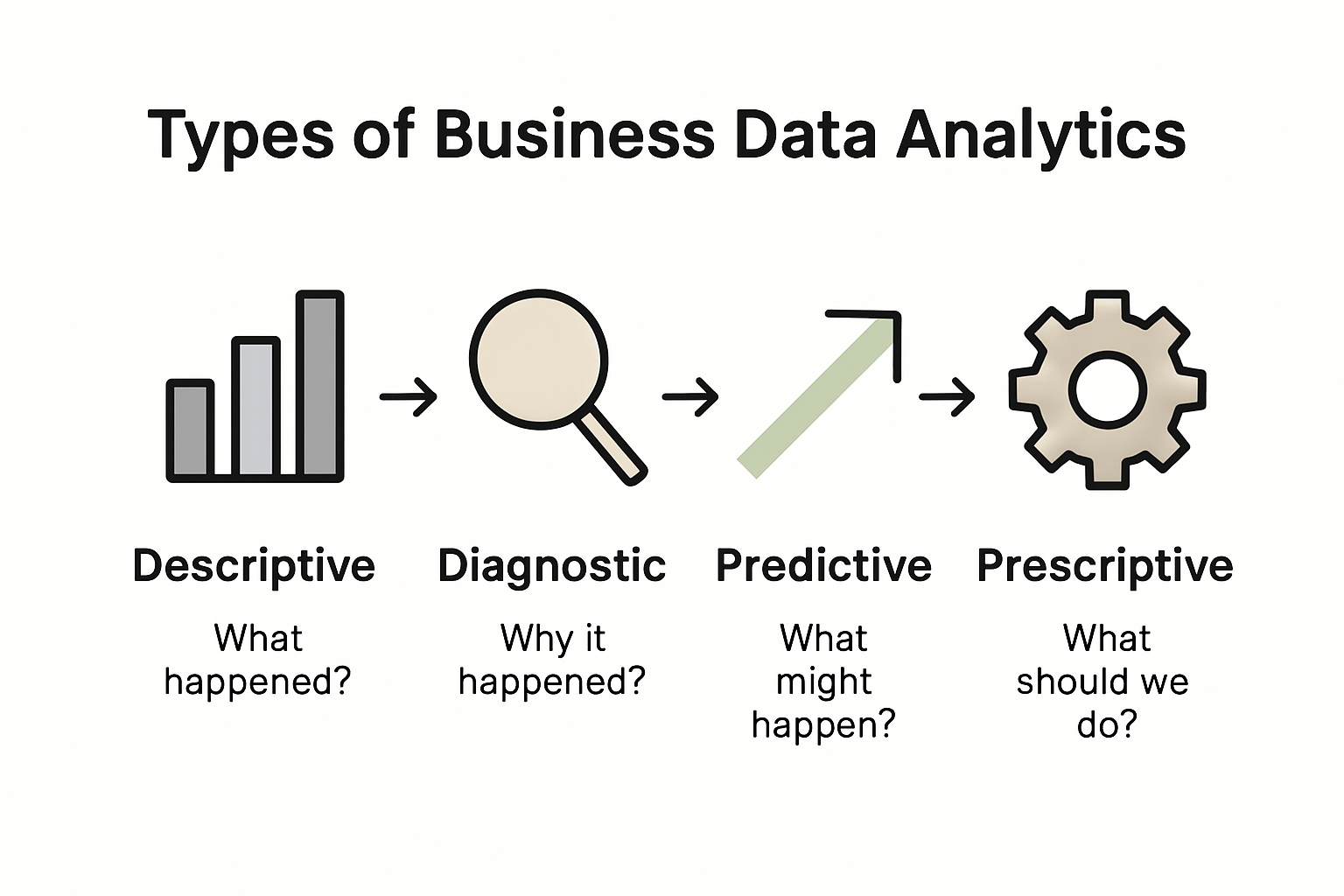 Types of Business Data Analytics

Descriptive

What happened?

Diagnostic

Why it happened?

Predictive

What might happen?

Prescriptive

What should we do?