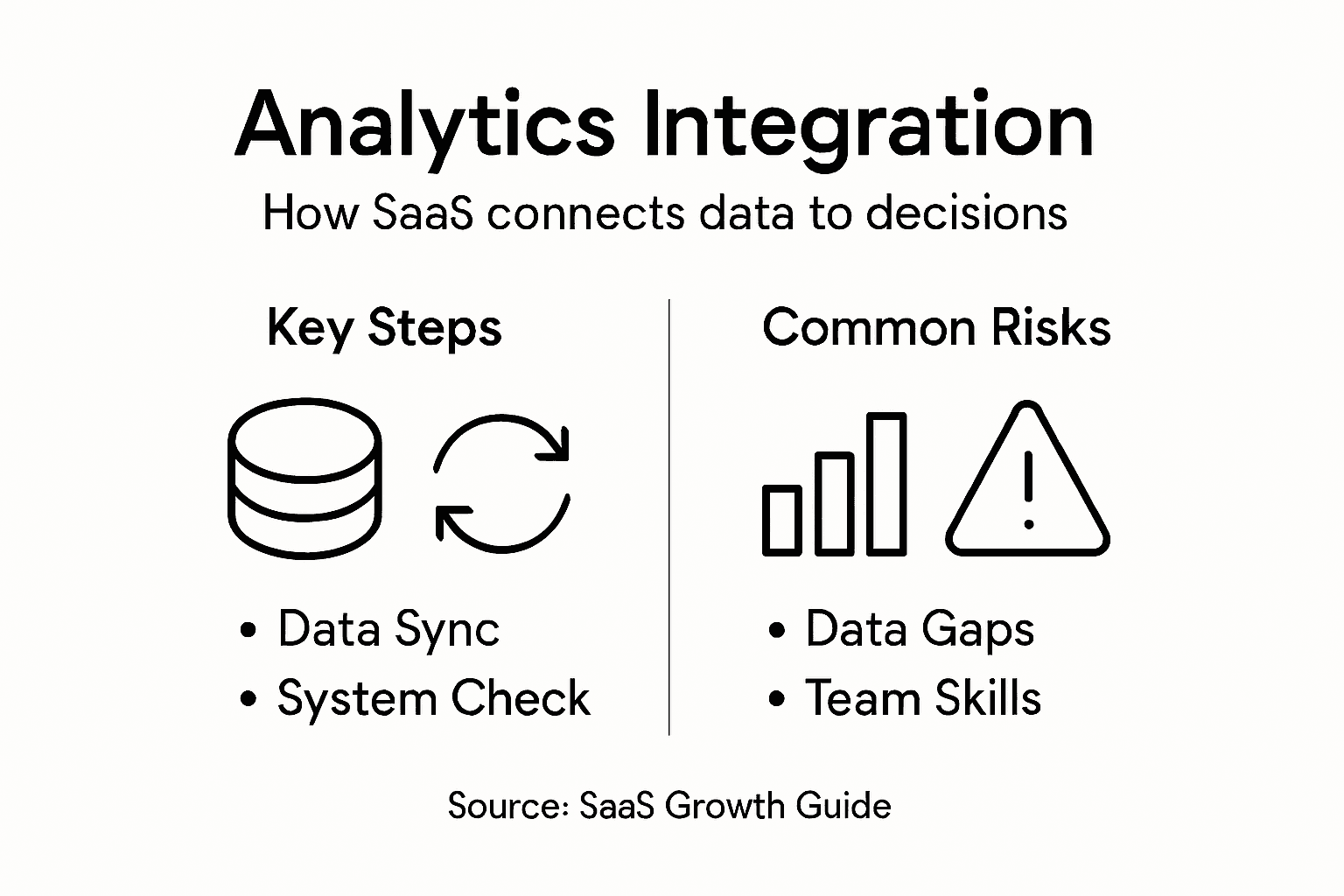 Analytics Integration

How SaaS connects data to decisions

Key Steps

• Data Sync
• System Check

Common Risks

• Data Gaps
• Team Skills

Source: SaaS Growth Guide