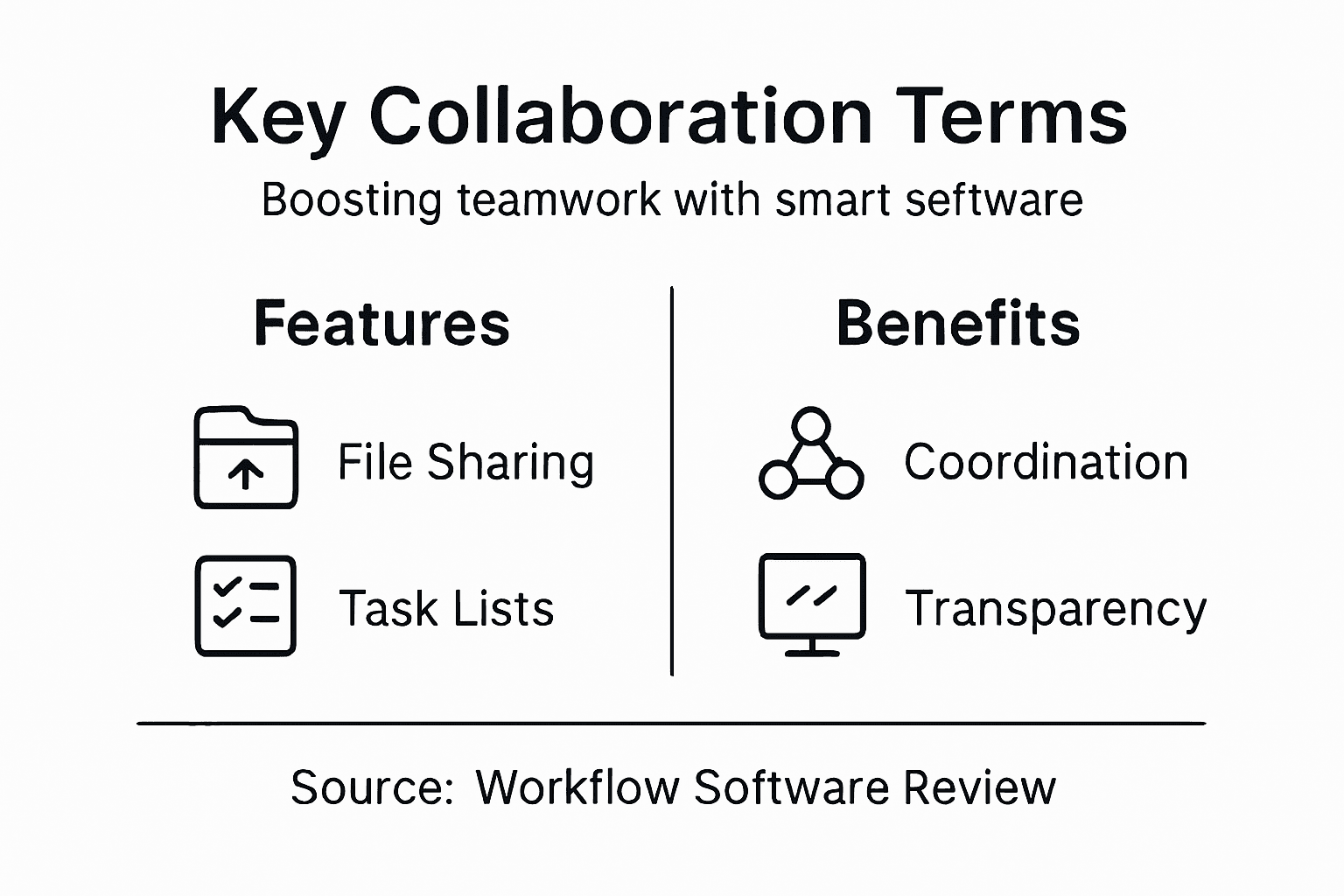 Key Collaboration Terms

Boosting teamwork with smart seftware

Features

File Sharing

Task Lists

Benefits

Coordination

Transparency

Source: Workflow Software Review