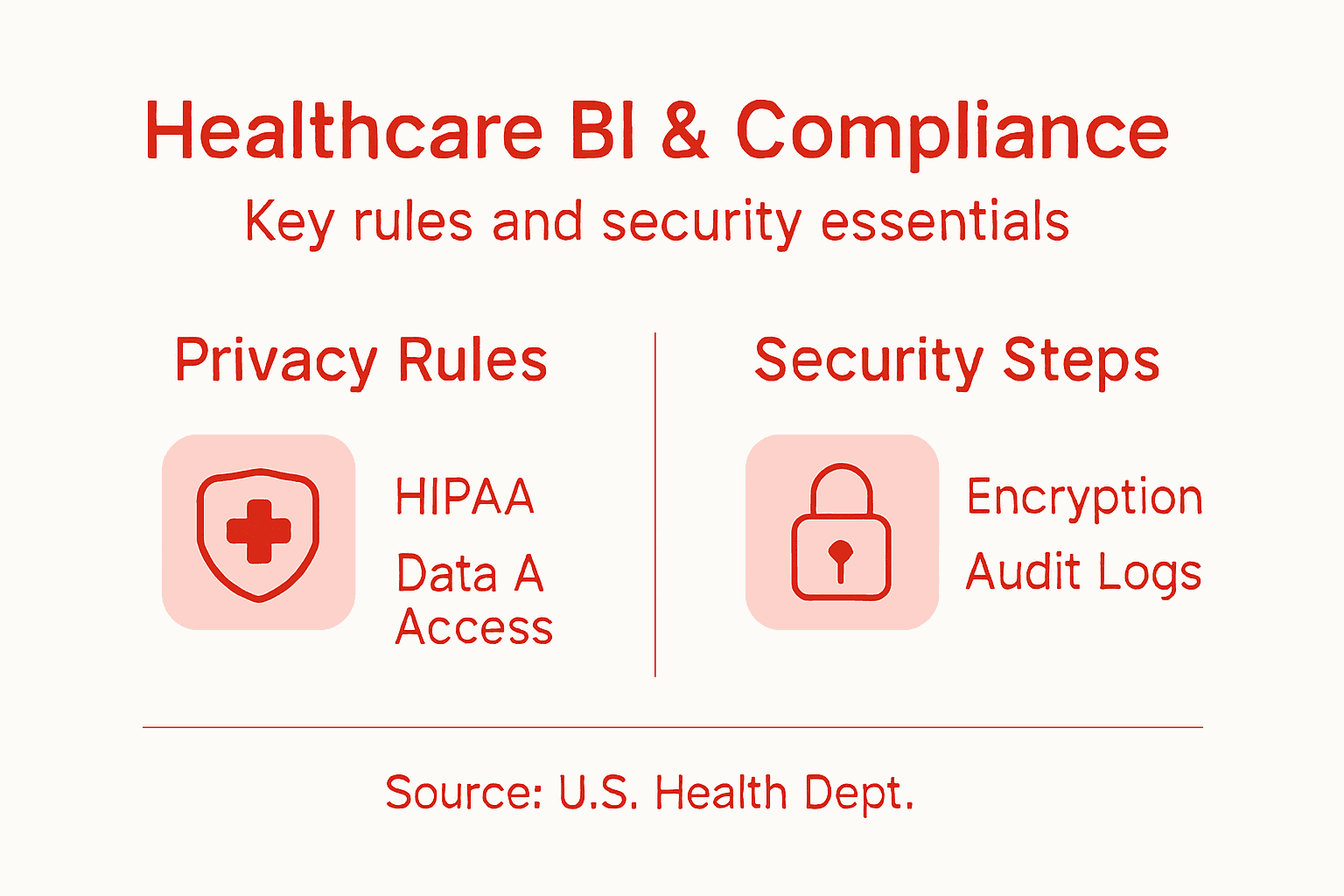 Healthcare BI & Compliance

Key rules and security essentials

Privacy Rules

HIPAA

Data A Access

Security Steps

Encryption

Audit Logs

Source: U.S. Health Dept.