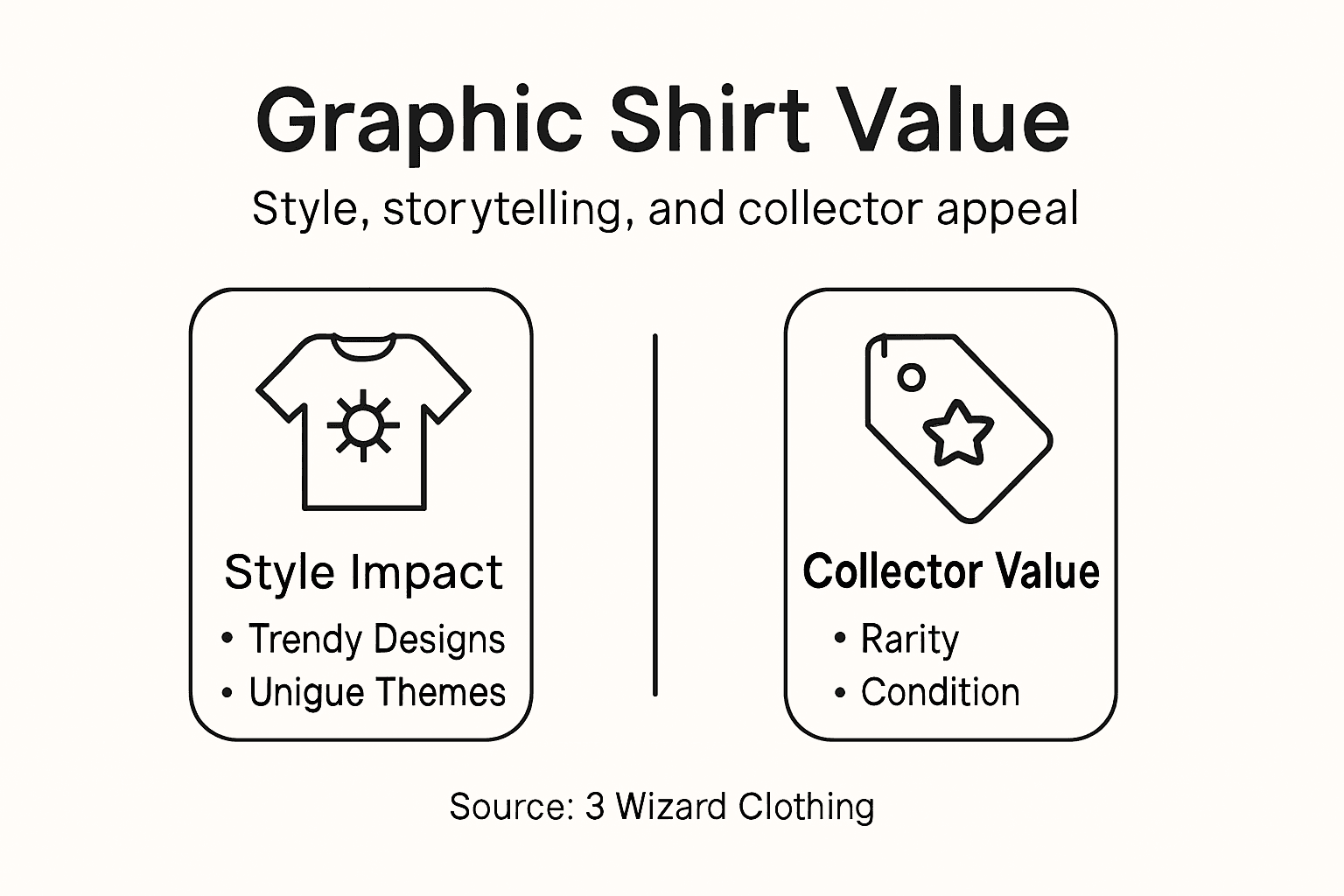 Graphic Shirt Value

Style, storytelling, and collector appeal

Style Impact
• Trendy Designs
• Unigue Themes

Collector Value
• Rarity
• Condition

Source: 3 Wizard Clothing