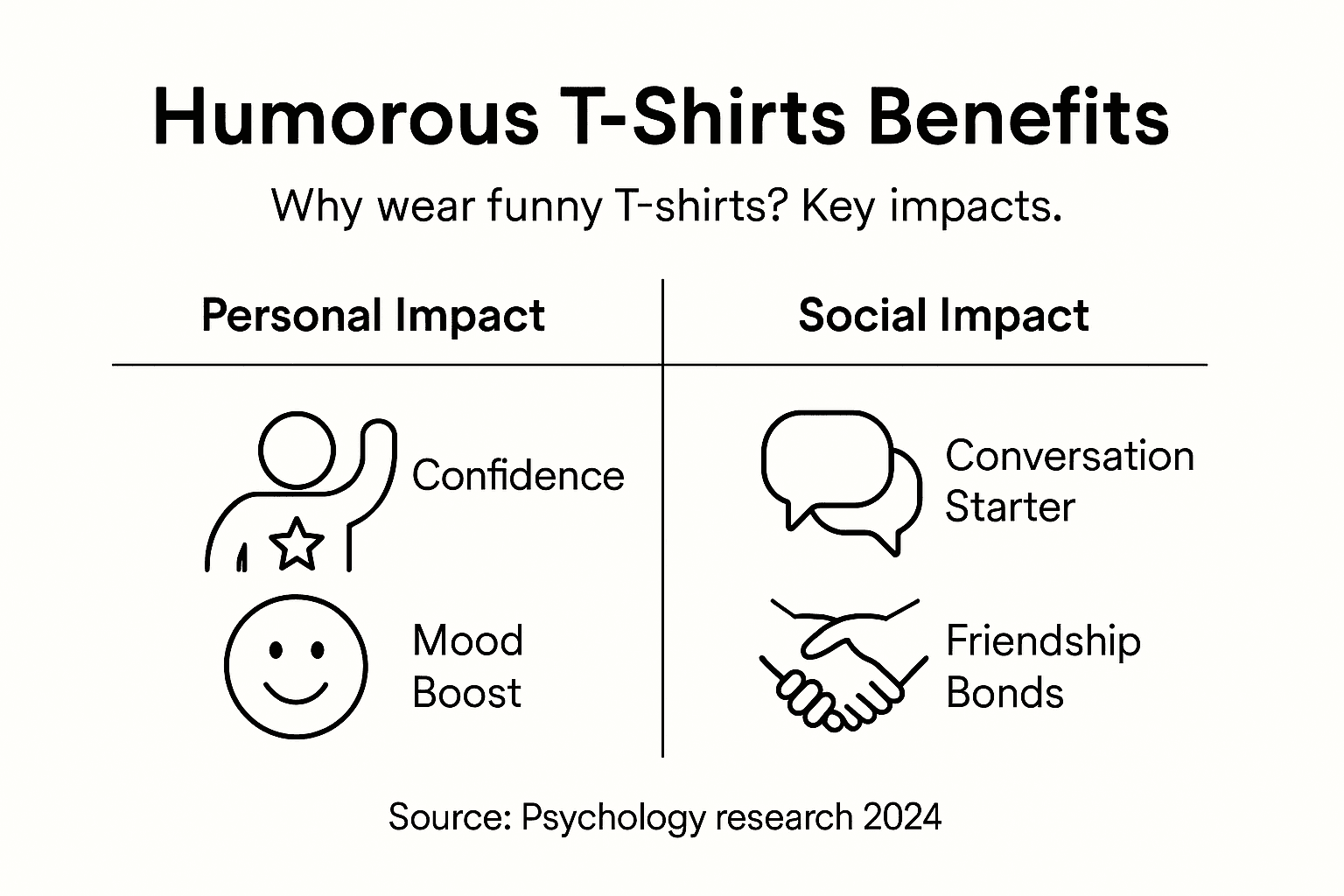 Humorous T-Shirts Benefits

Why wear funny T-shirts? Key impacts.

| Personal Impact | Social Impact |
|---|---|
| Confidence | Conversation Starter |
| Mood Boost | Friendship Bonds |

Source: Psychology research 2024