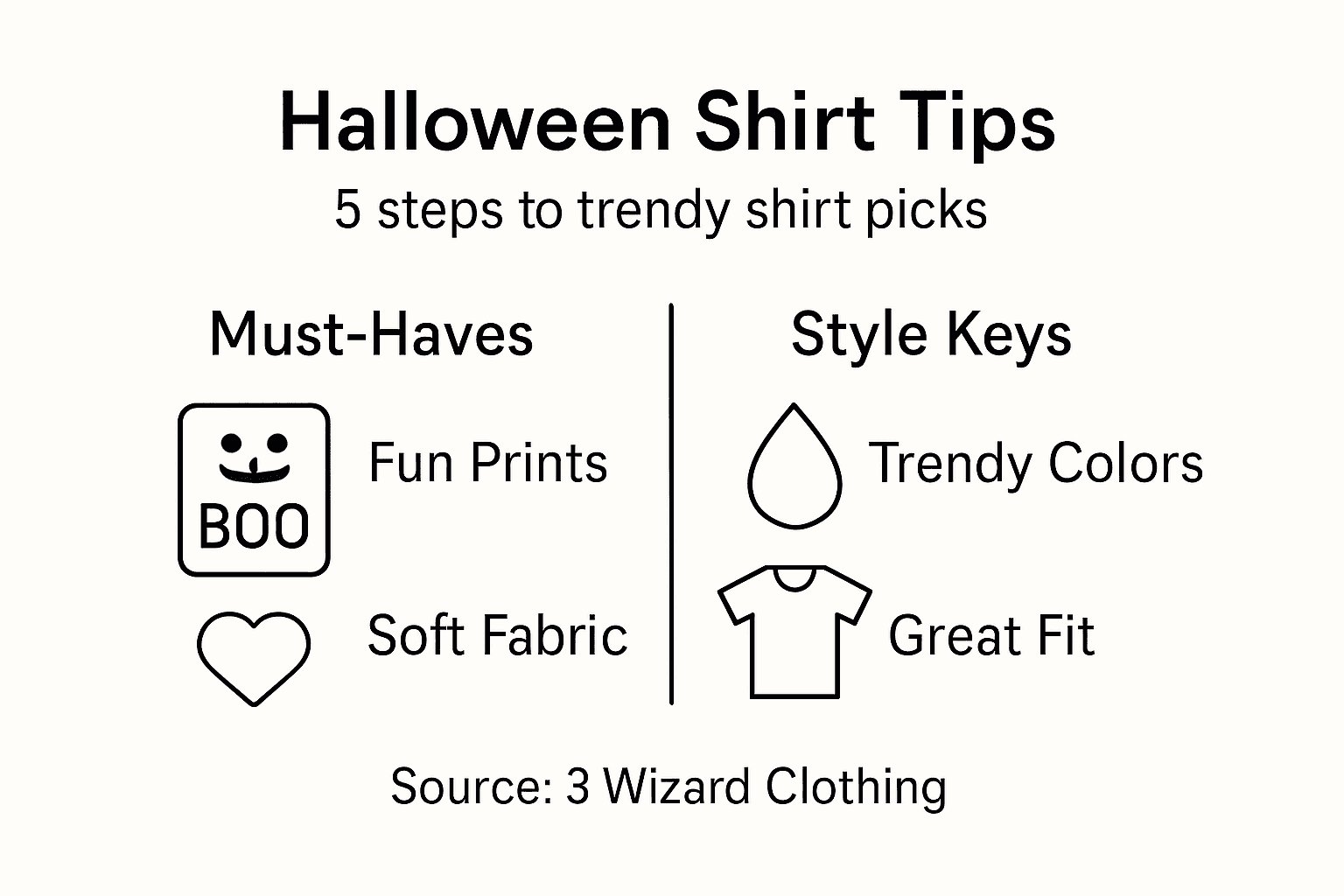 Halloween Shirt Tips

5 steps to trendy shirt picks

Must-Haves

BOO

Fun Prints

Soft Fabric

Style Keys

Trendy Colors

Great Fit

Source: 3 Wizard Clothing