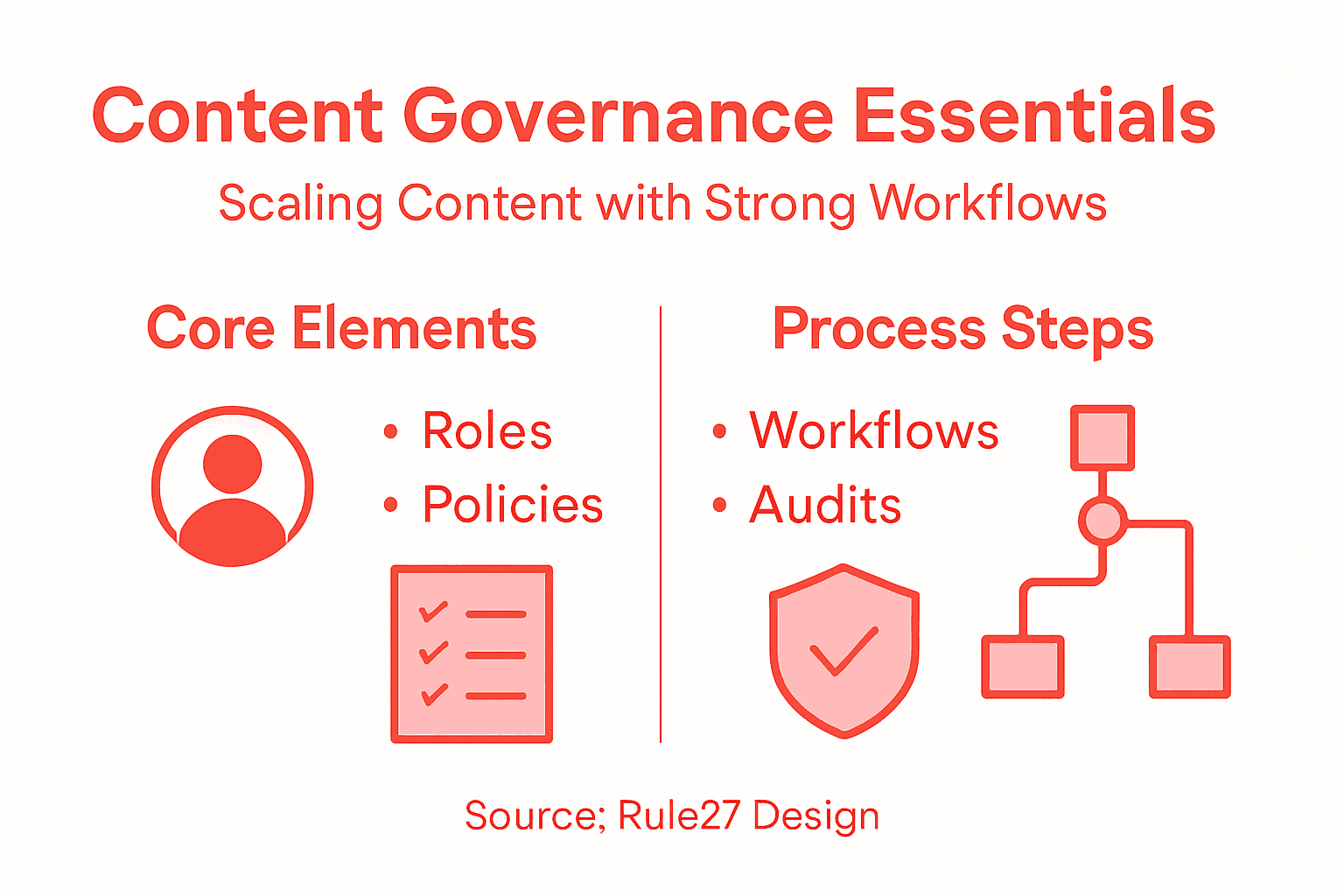 Content Governance Essentials

Scaling Content with Strong Workflows

Core Elements

• Roles
• Policies

Process Steps

• Workflows
• Audits

Source; Rule27 Design