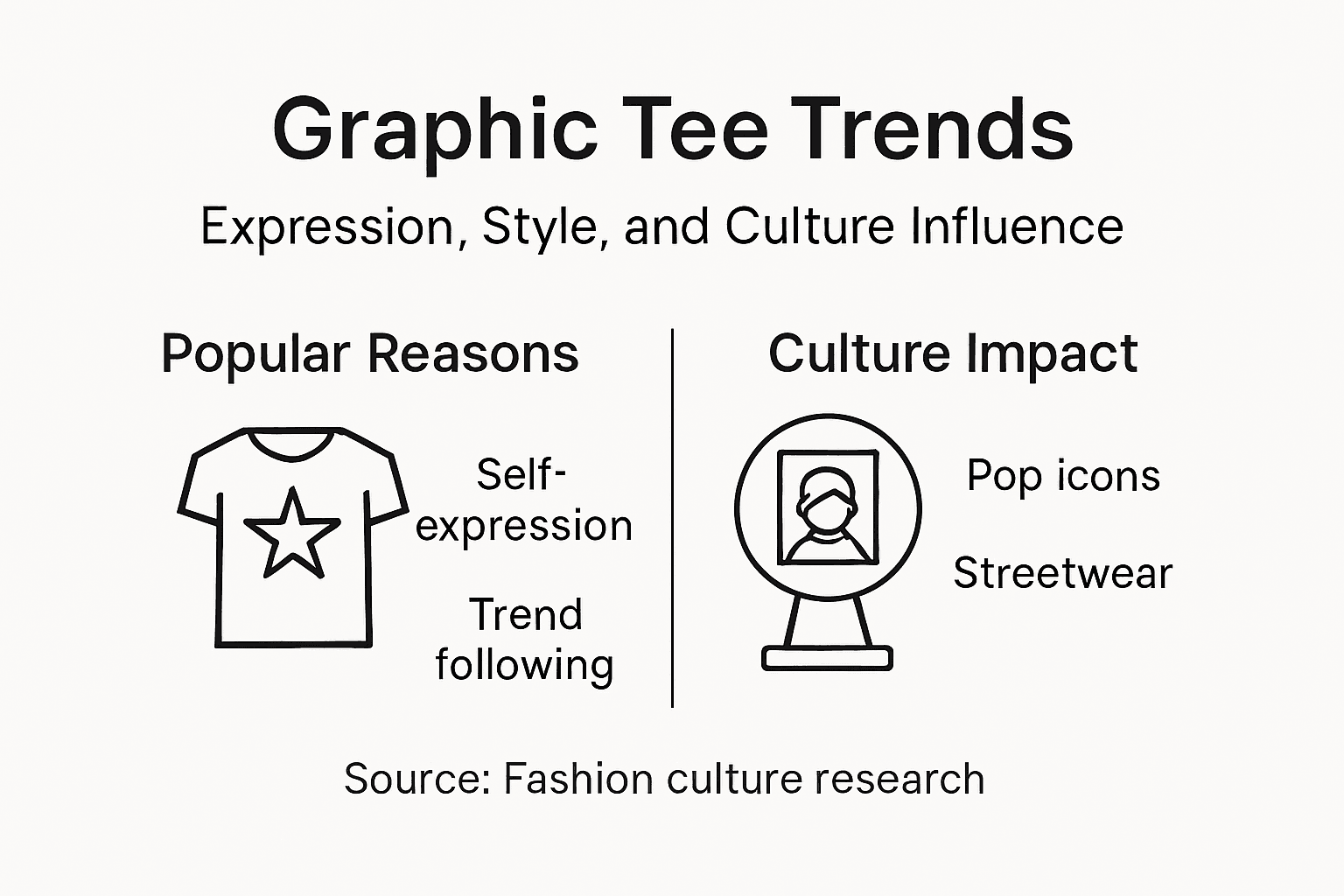 Graphic Tee Trends

Expression, Style, and Culture Influence

Popular Reasons

Self-expression

Trend following

Culture Impact

Pop icons

Streetwear

Source: Fashion culture research