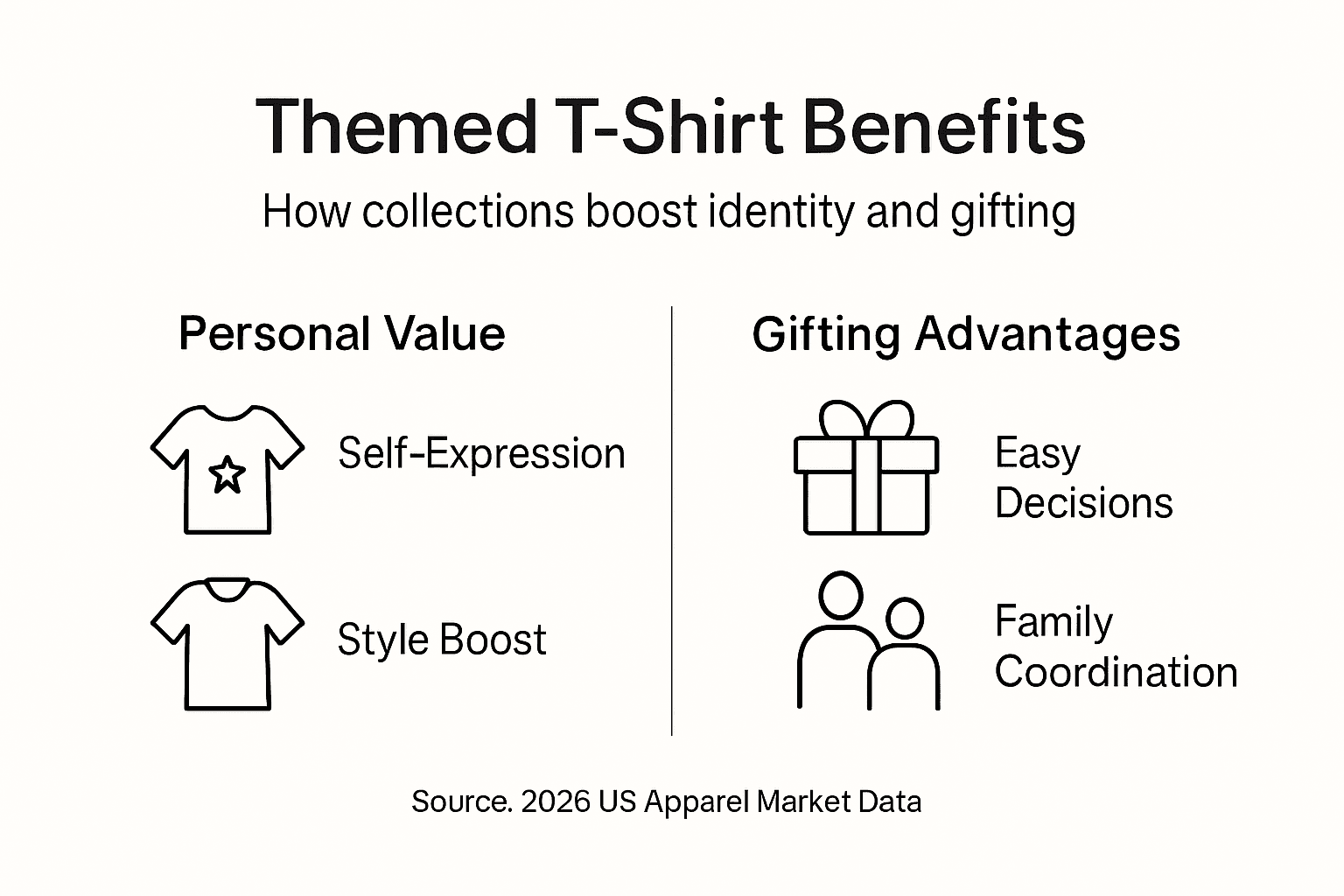 Themed T-Shirt Benefits

How collections boost identity and gifting

Personal Value

Self-Expression

Style Boost

Gifting Advantages

Easy Decisions

Family Coordination

Source. 2026 US Apparel Market Data