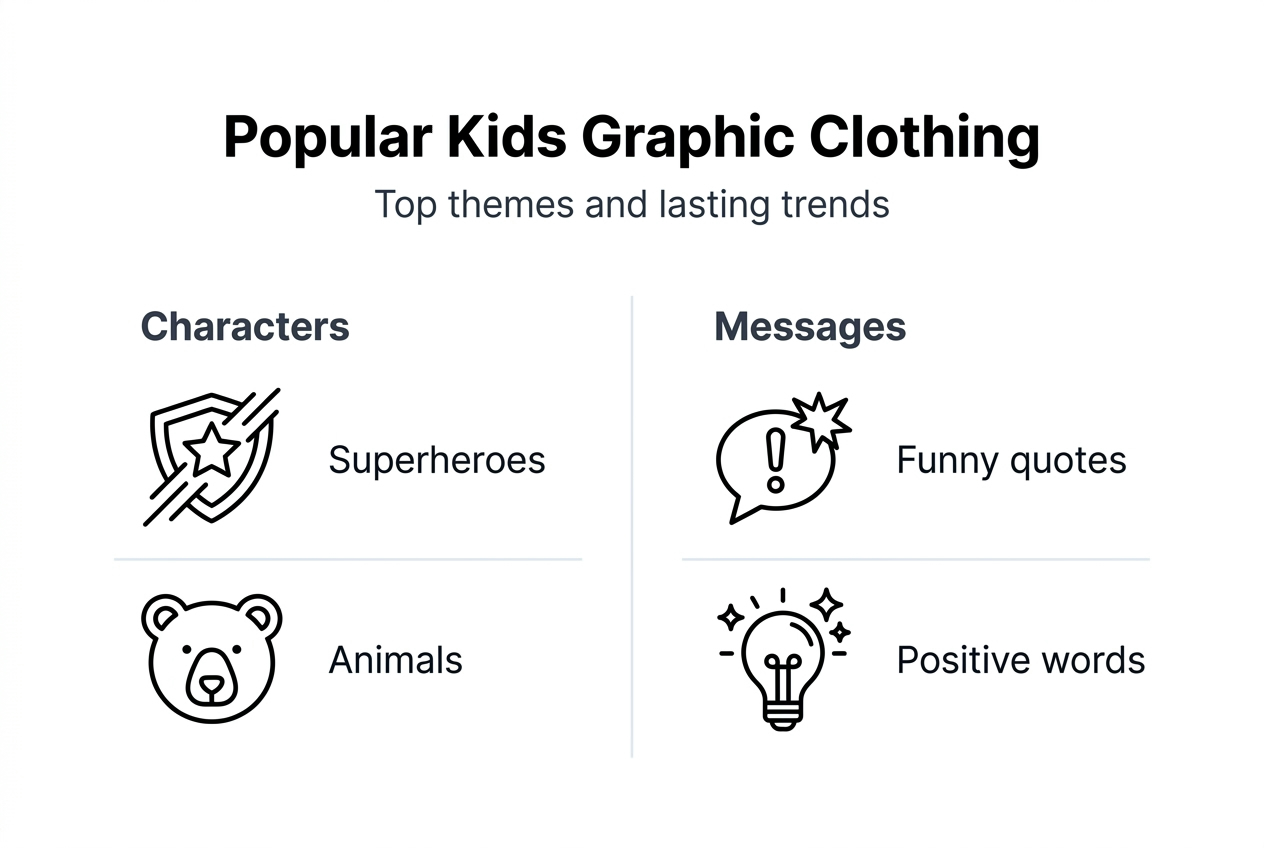 Popular Kids Graphic Clothing

Top themes and lasting trends

Characters

Superheroes

Animals

Messages

Funny quotes

Positive words