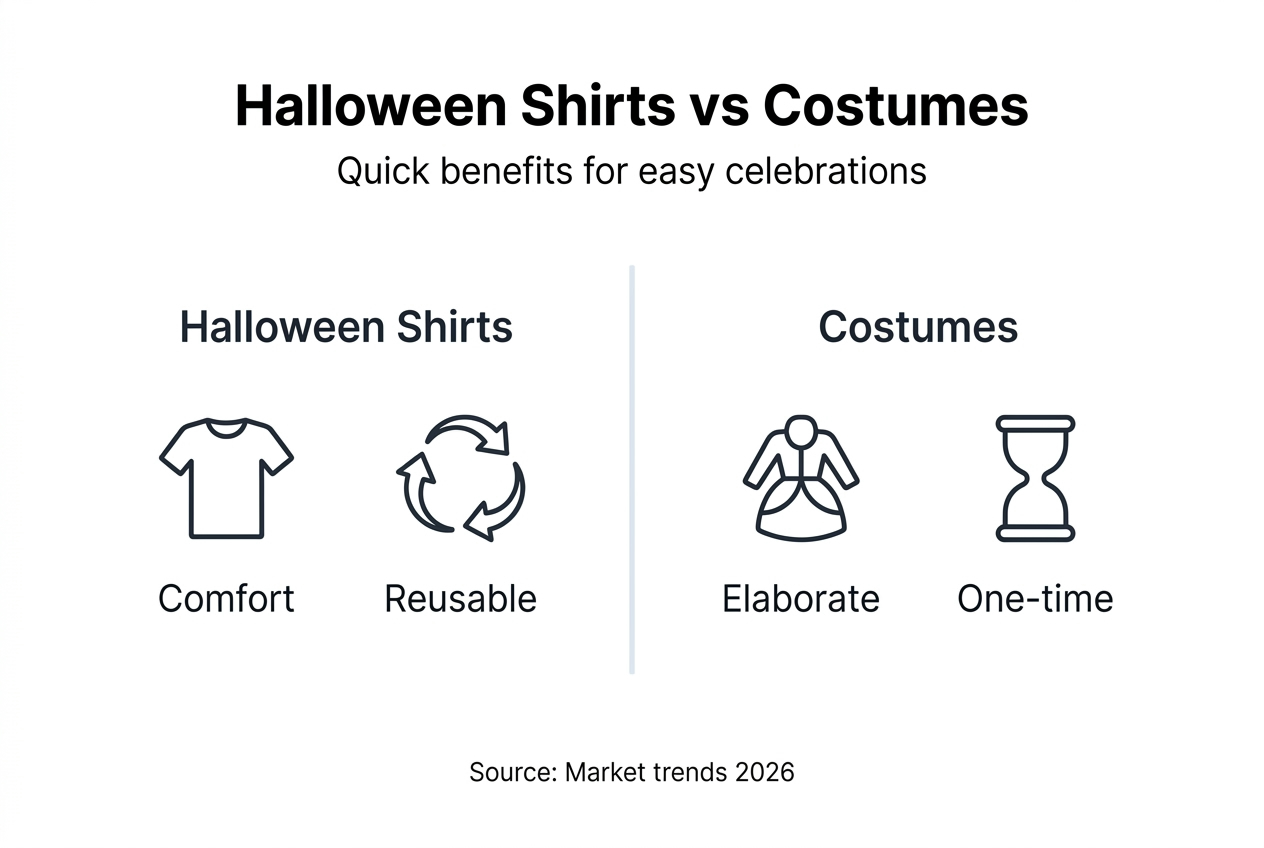 Halloween Shirts vs Costumes

Quick benefits for easy celebrations

Halloween Shirts

Comfort

Reusable

Costumes

Elaborate

One-time

Source: Market trends 2026