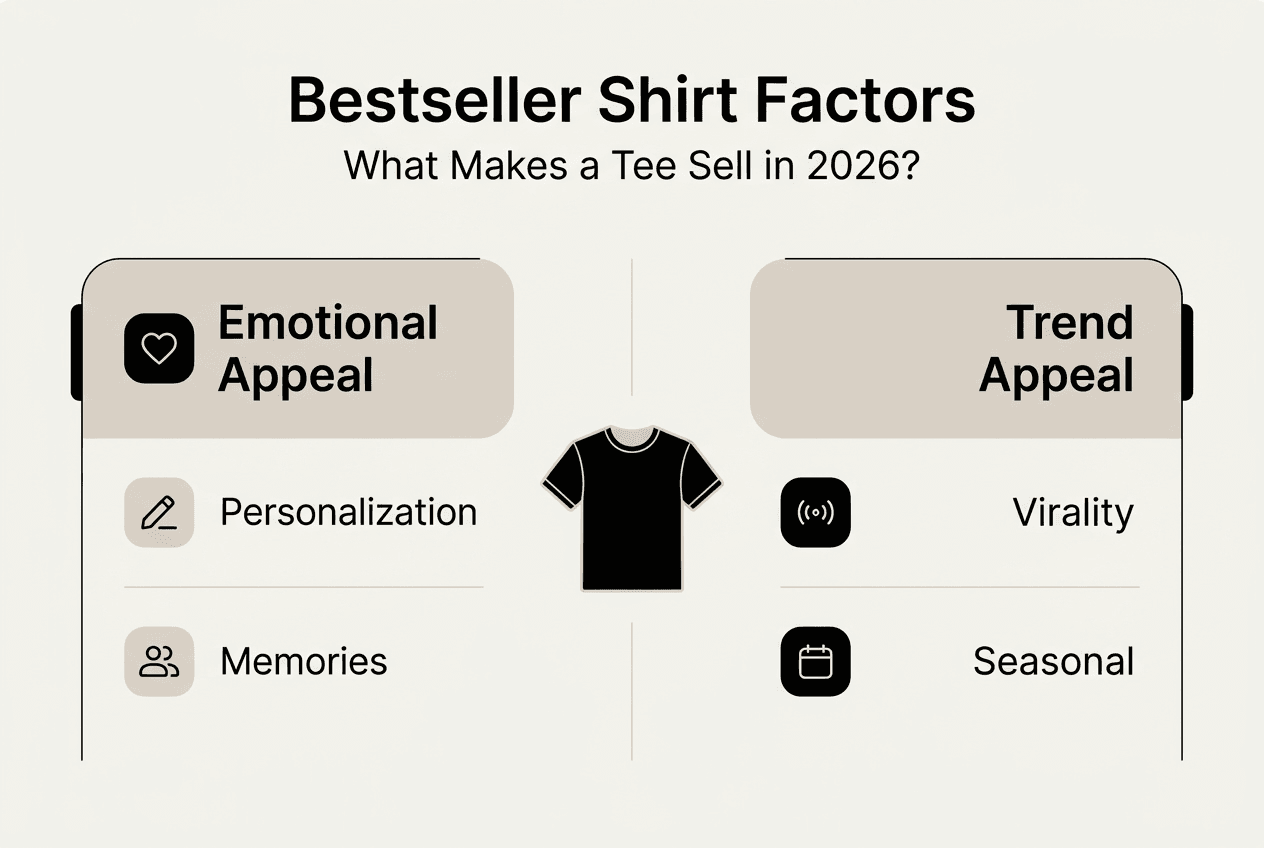 Bestseller Shirt Factors

What Makes a Tee Sell in 2026?

Emotional Appeal

Personalization

Memories

Trend Appeal

Virality

Seasonal