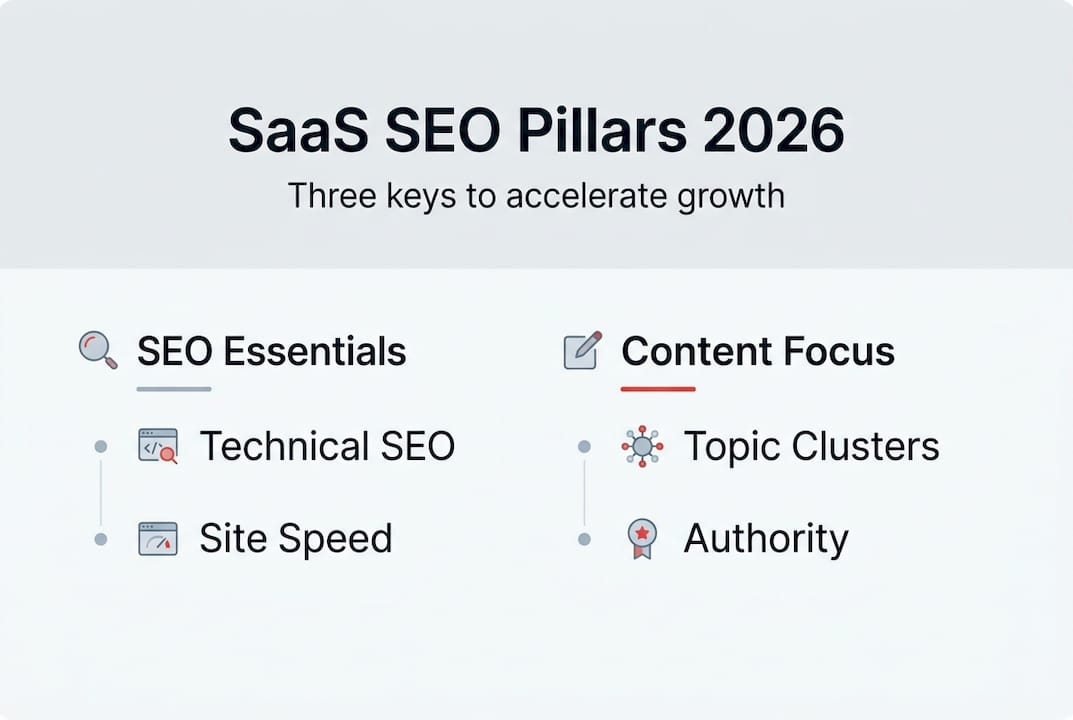 SaaS SEO Pillars 2026

Three keys to accelerate growth

SEO Essentials

Technical SEO

Site Speed

Content Focus

Topic Clusters

Authority