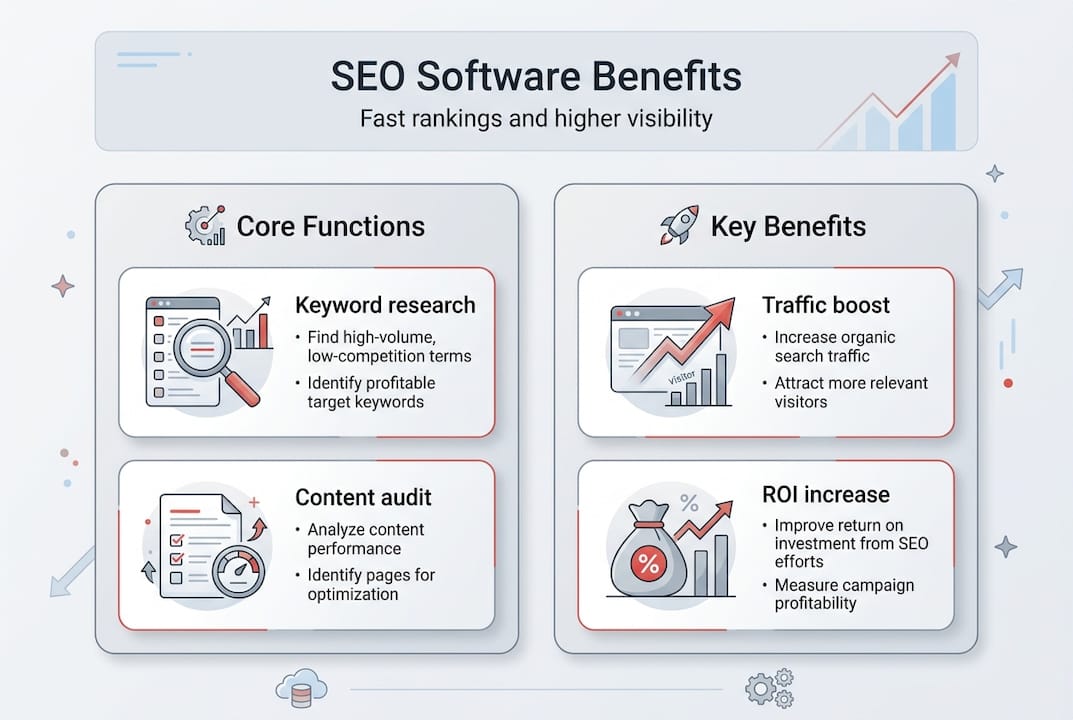 SEO Software Benefits

Fast rankings and higher visibility

Core Functions

Keyword research

• Find high-volume, low-competition terms
• Identify profitable target keywords

Content audit

• Analyze content performance
• Identify pages for optimization

Key Benefits

Traffic boost

Visitor

• Increase organic search traffic
• Attract more relevant visitors

ROI increase

%

%

• Improve return on investment from SEO efforts
• Measure campaign profitability