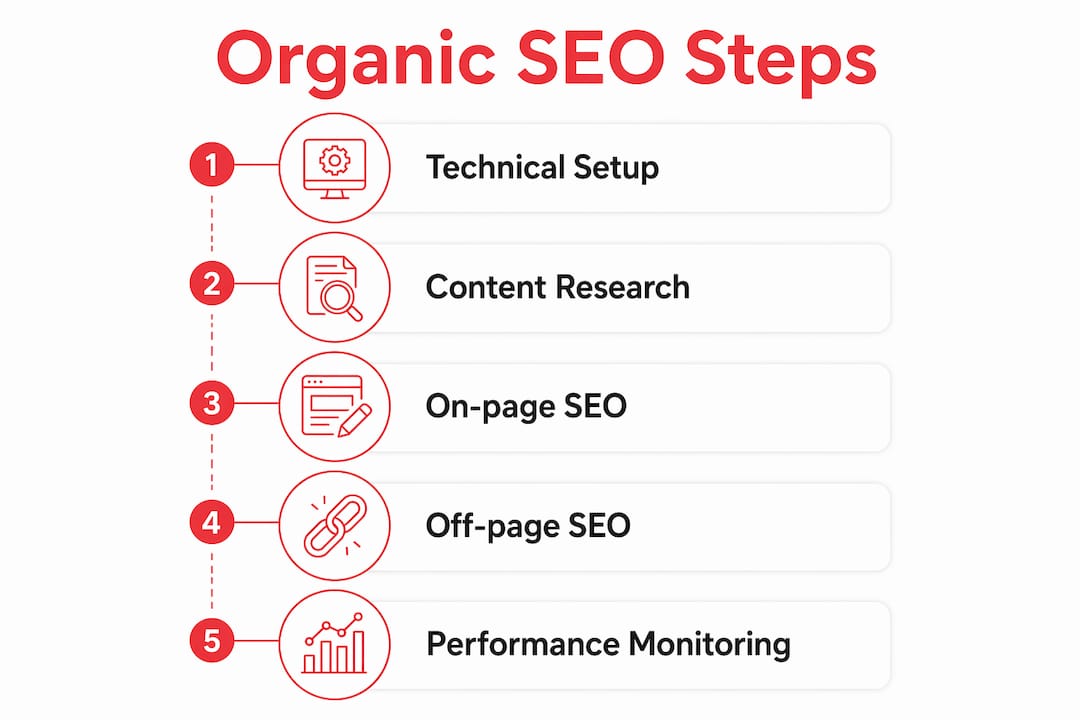 Organic SEO Steps

1 Technical Setup

2 Content Research

3 On-page SEO

4 Off-page SEO

5 Performance Monitoring