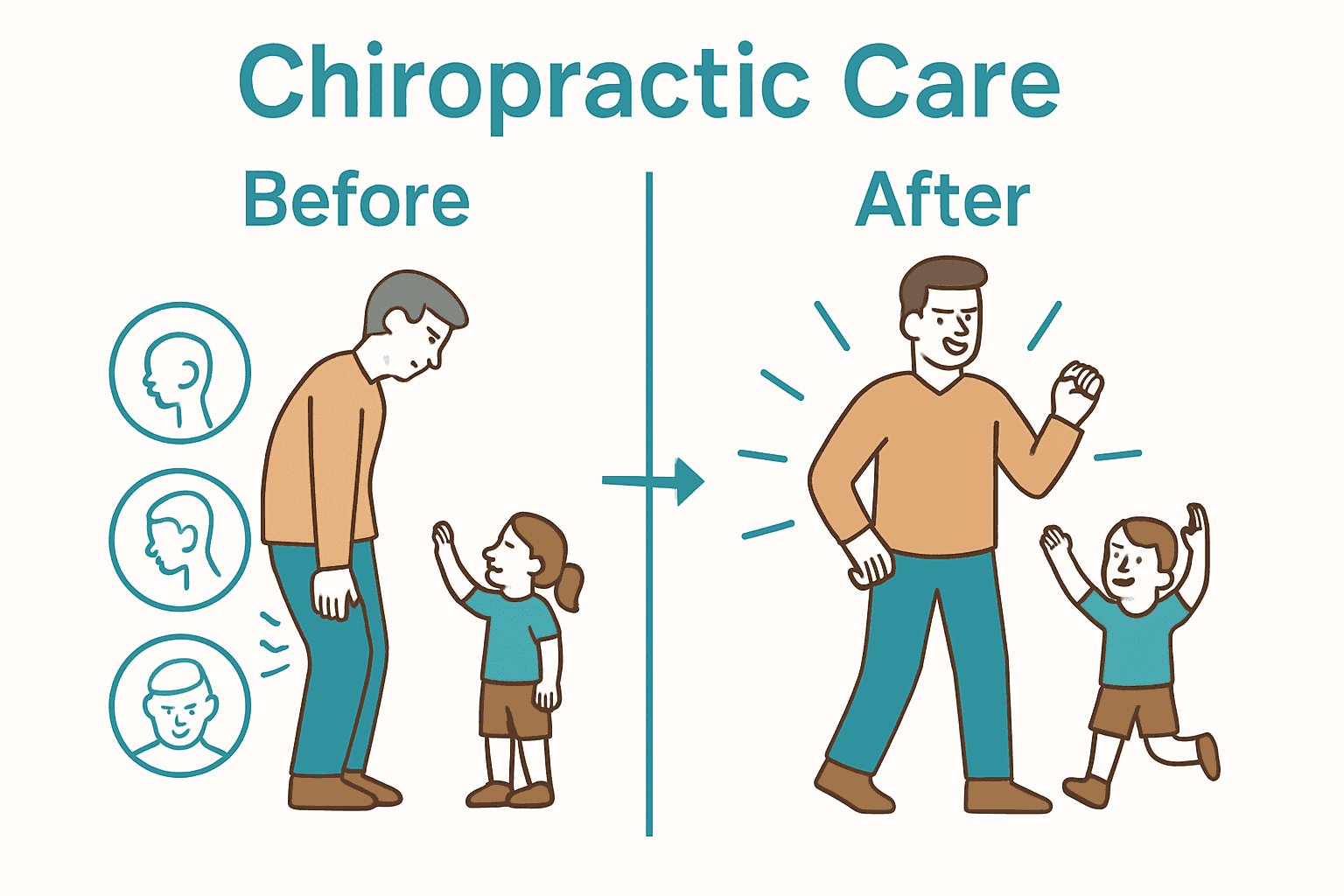 Chiropractic Care

Before

After