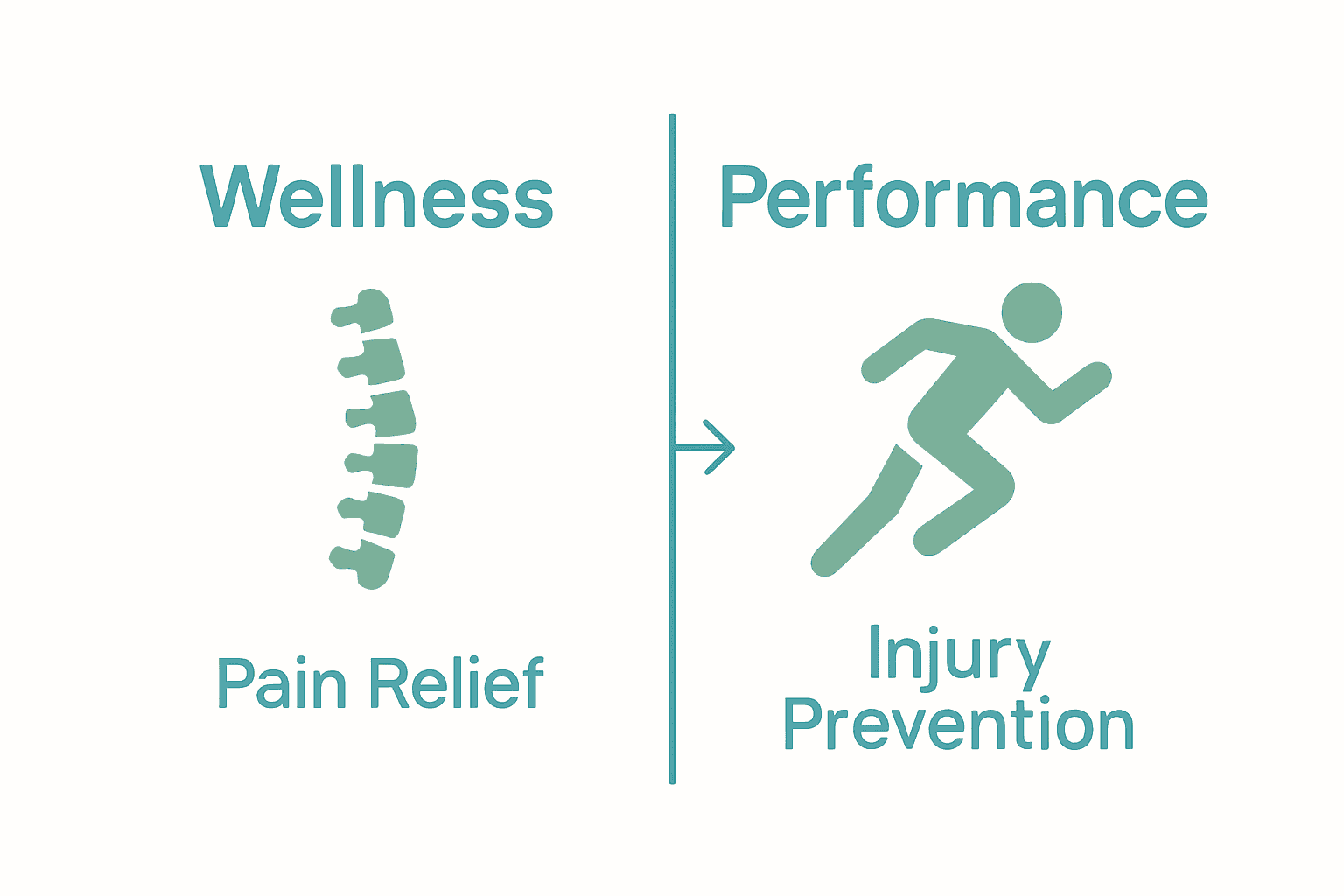 Wellness

Pain Relief

Performance

Injury Prevention