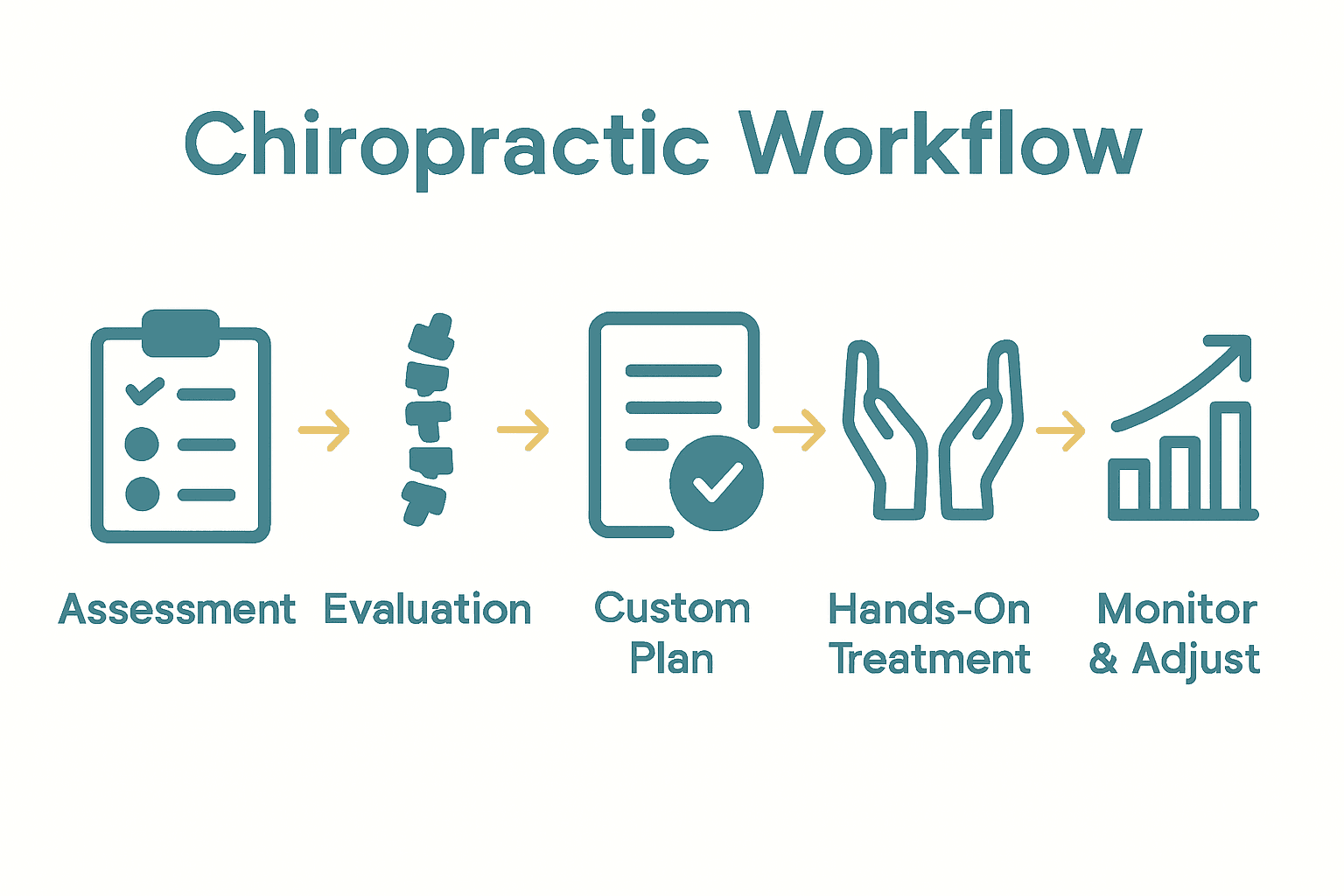 Chiropractic Workflow

Assessment

Evaluation

Custom Plan

Hands-On Treatment

Monitor & Adjust