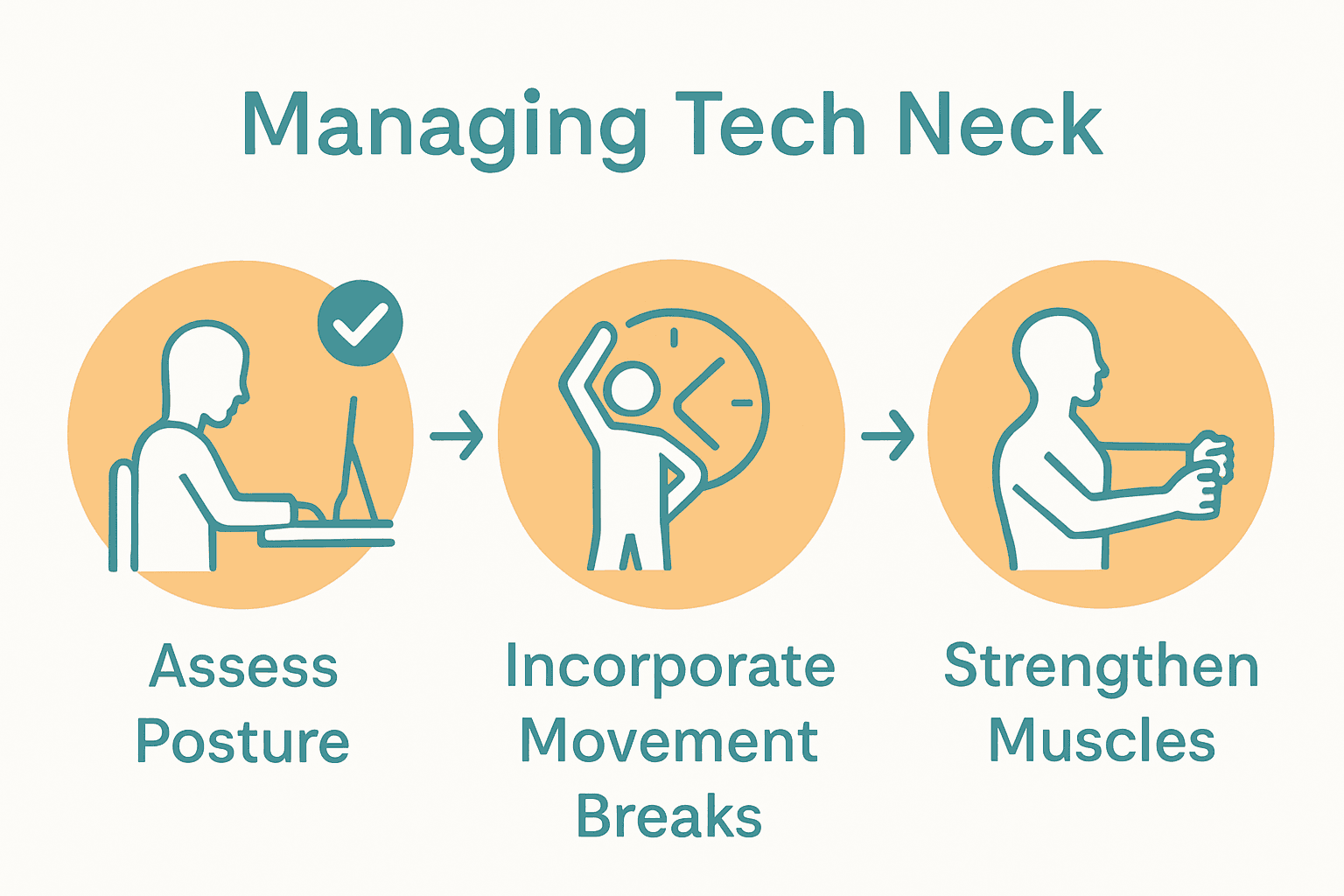 Managing Tech Neck

Assess Posture

Incorporate Movement Breaks

Strengthen Muscles