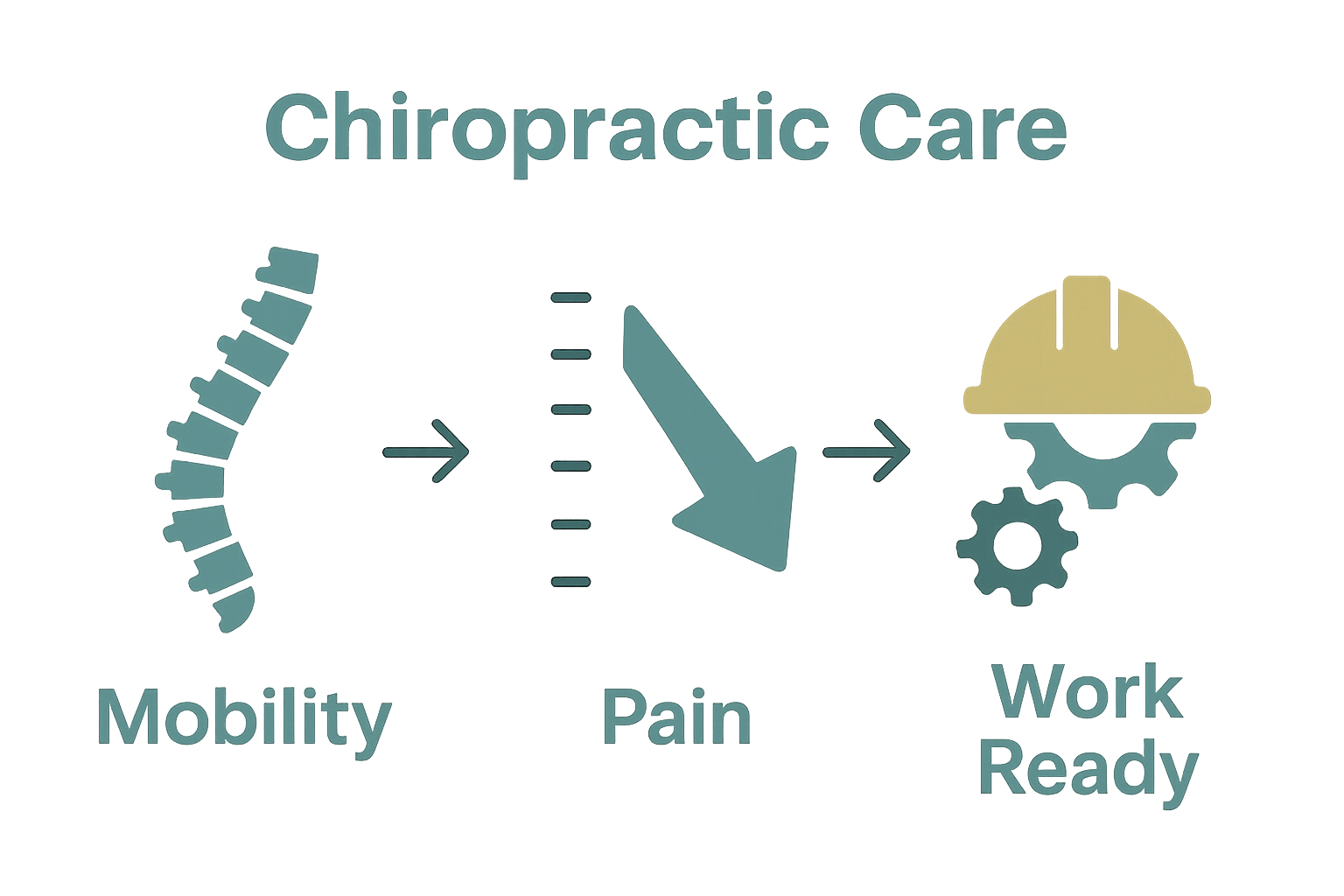 Chiropractic Care

Mobility

Pain

Work Ready