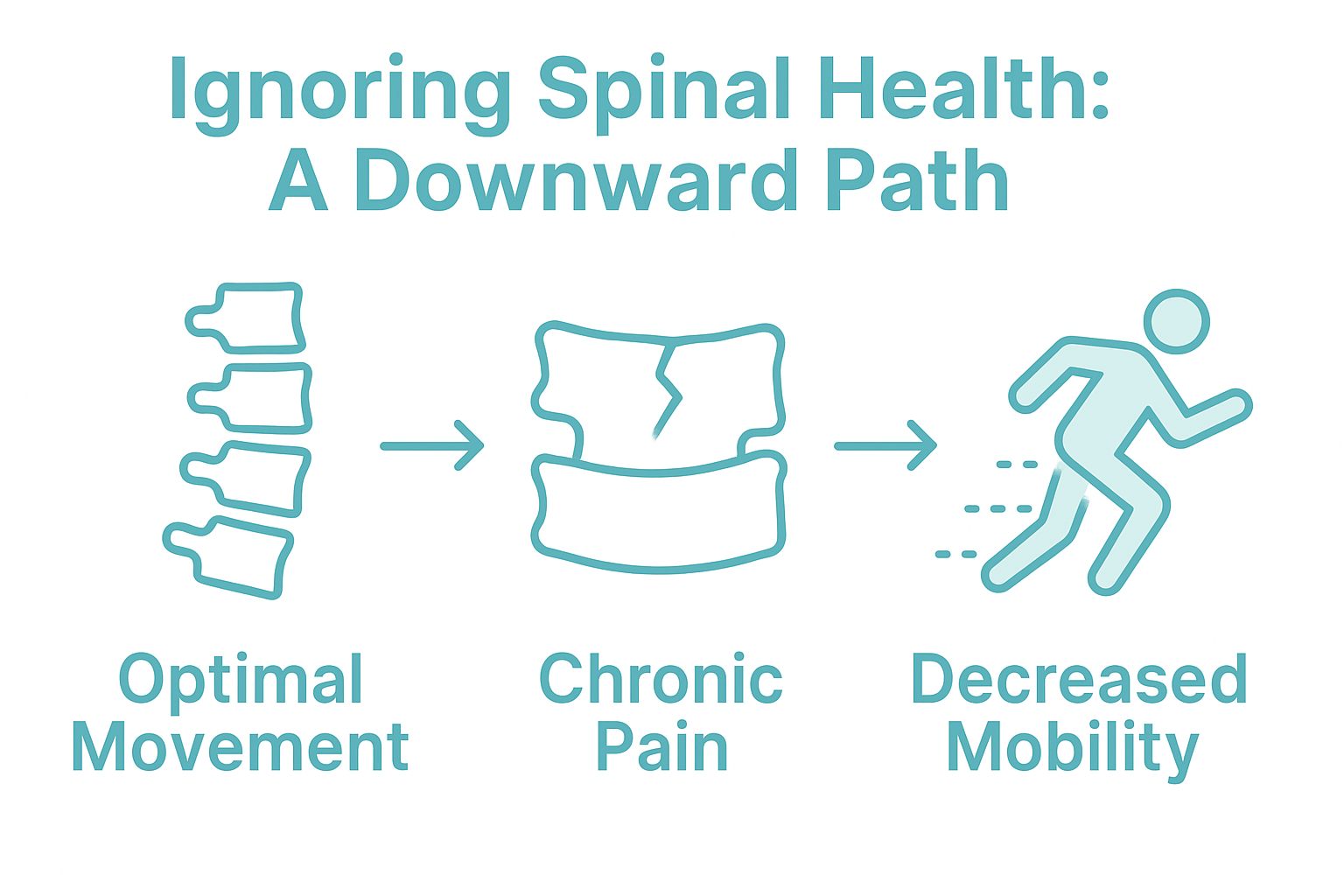 Ignoring Spinal Health:
A Downward Path

Optimal Movement

Chronic Pain

Decreased Mobility