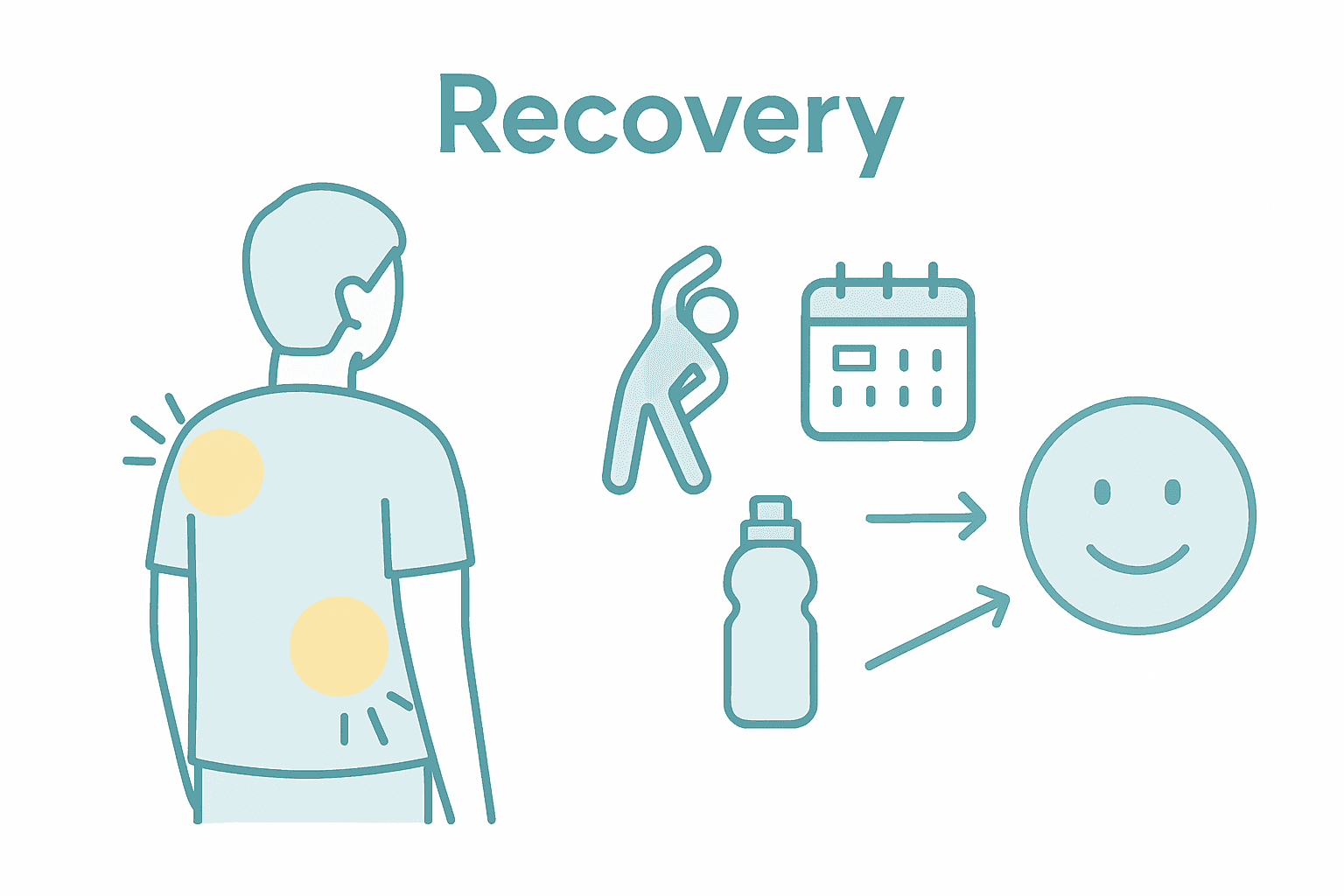 Recovery