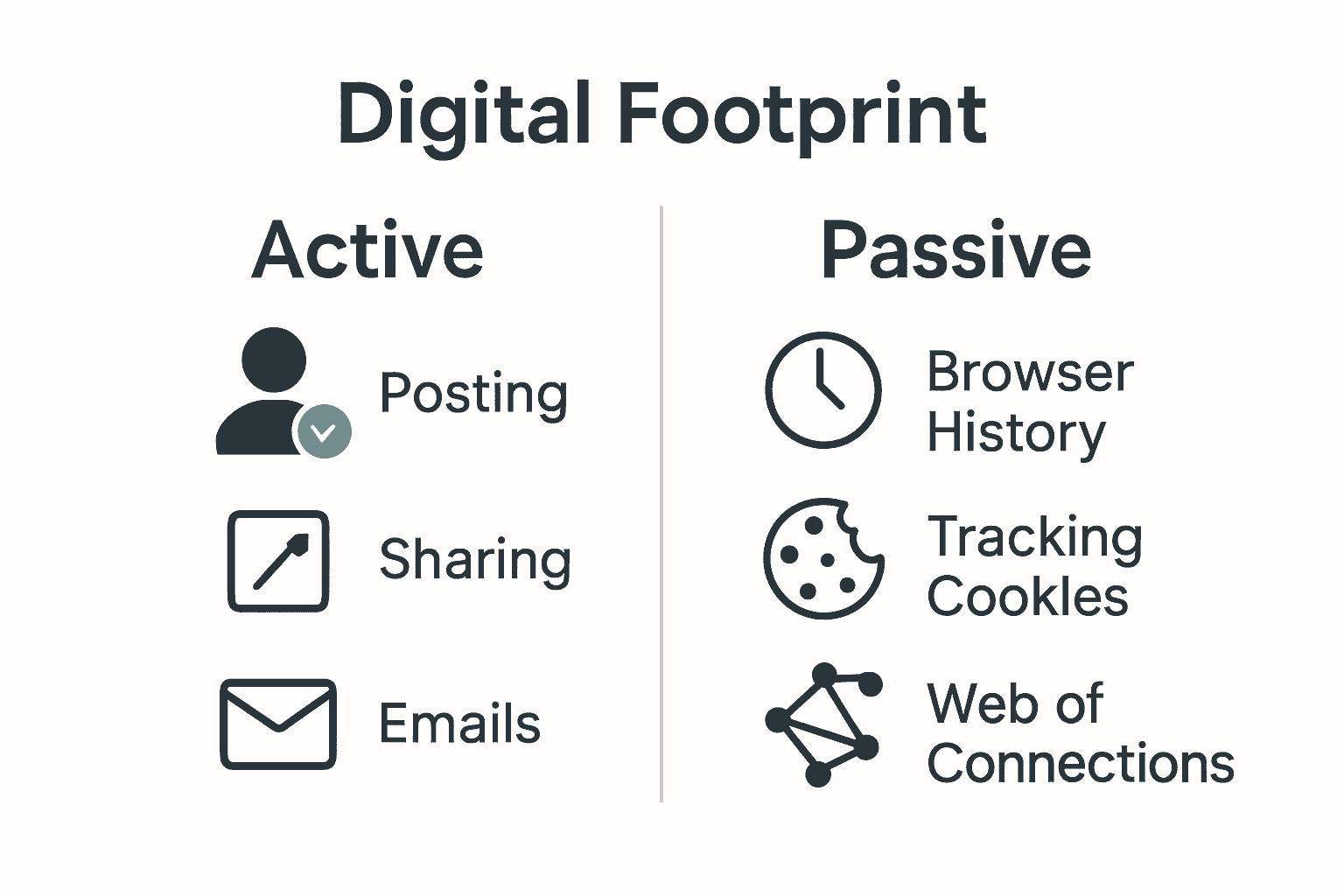 Digital Footprint

Active

Posting

Sharing

Emails

Passive

Browser History

Tracking Cookles

Web of Connections