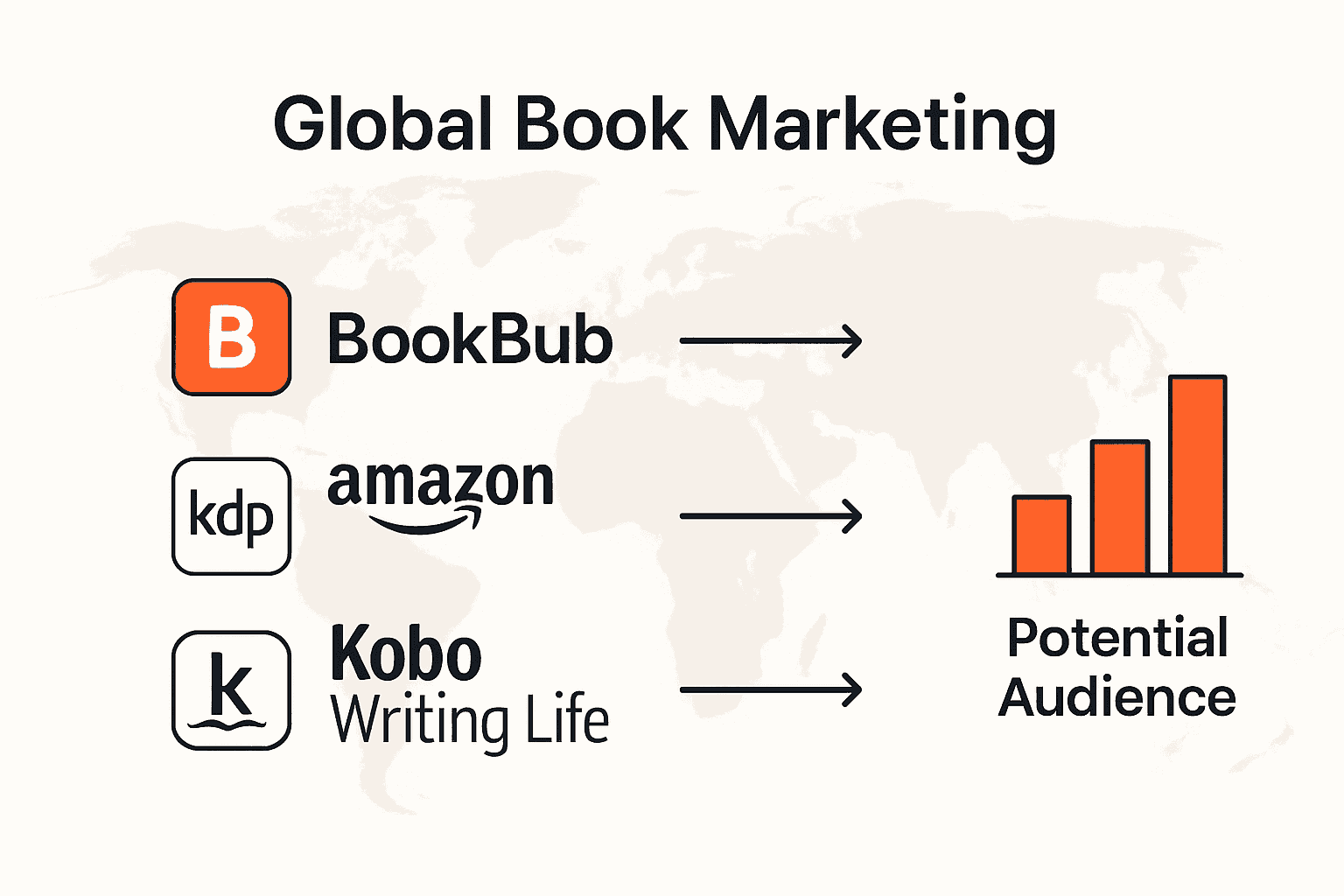 Global Book Marketing

B BookBub

kdp amazon

k Kobo Writing Life

Potential Audience