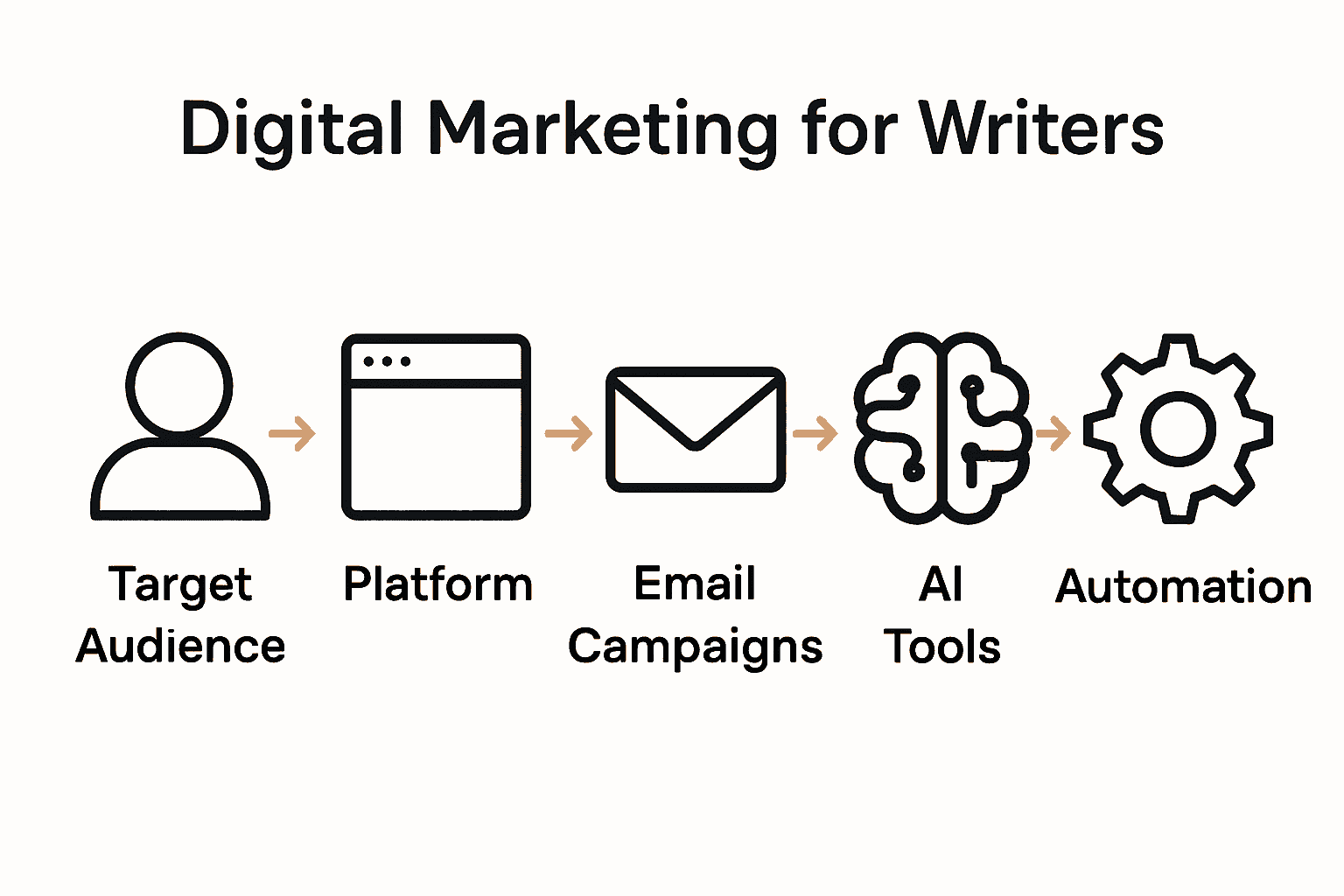 Digital Marketing for Writers

Target Audience

Platform

Email Campaigns

AI Tools

Automation