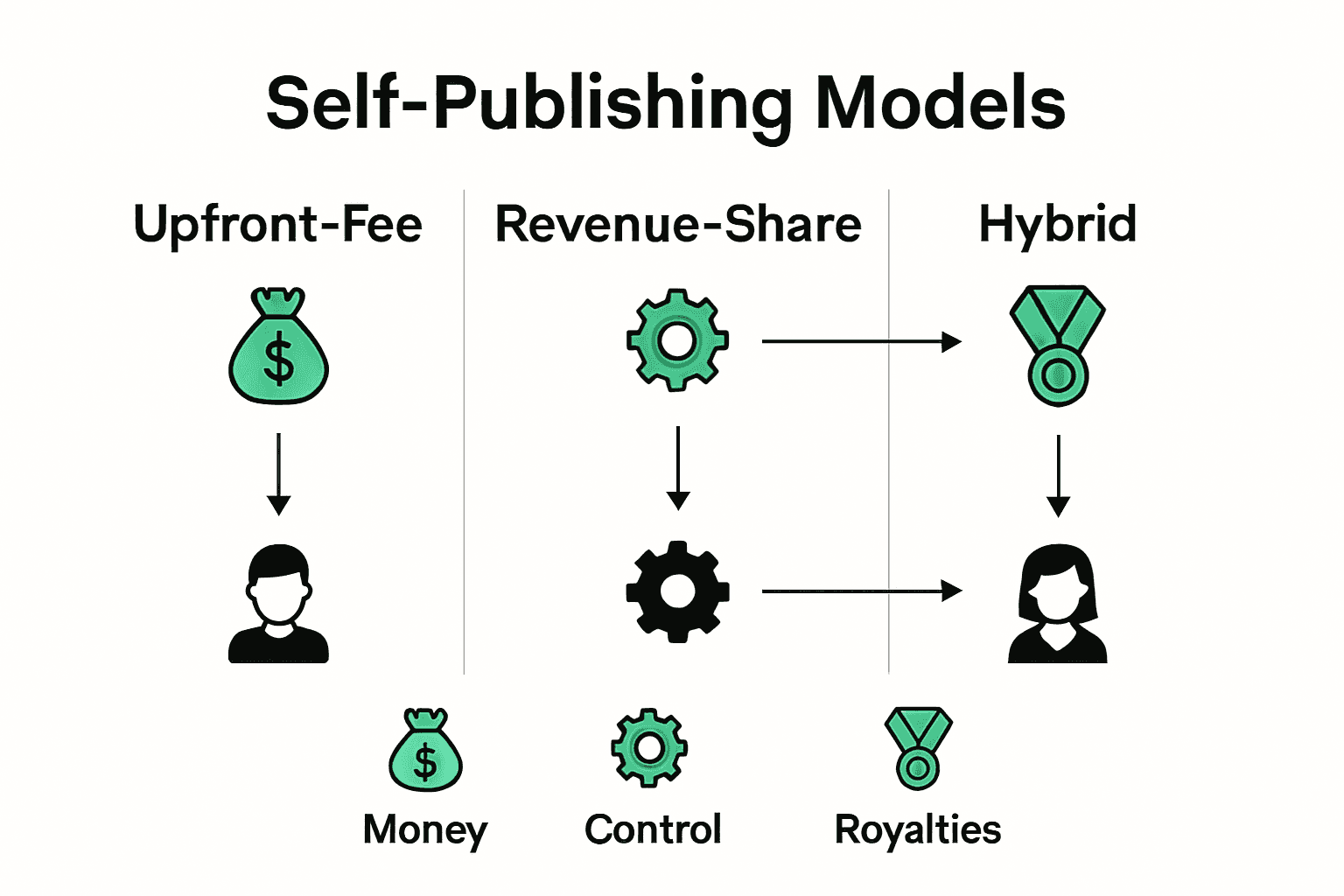 Self-Publishing Models

Upfront-Fee

Revenue-Share

Hybrid

$

$

Money

Control

Royalties