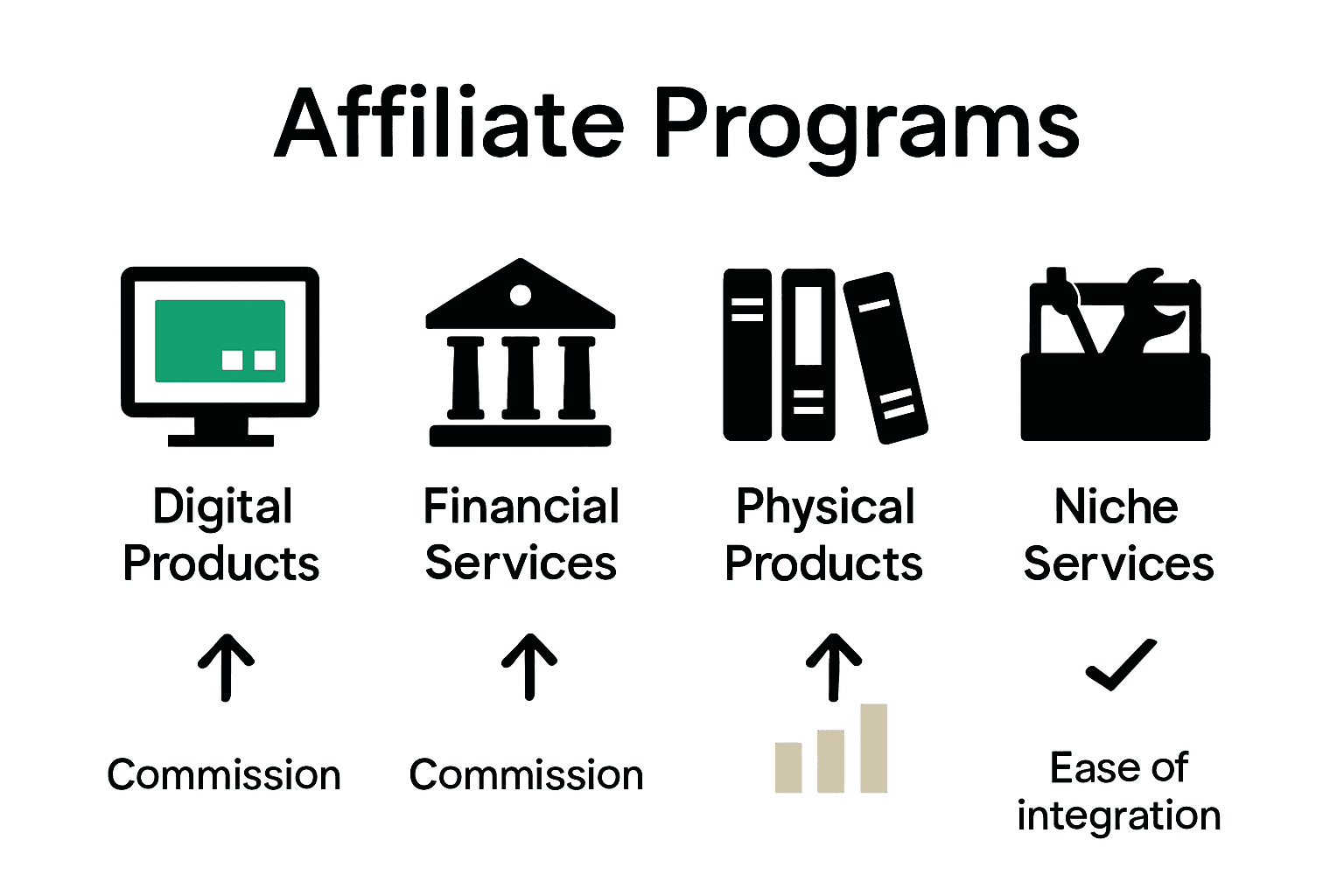 Affiliate Programs

Digital Products

Commission

Financial Services

Commission

Physical Products

Niche Services

Ease of integration