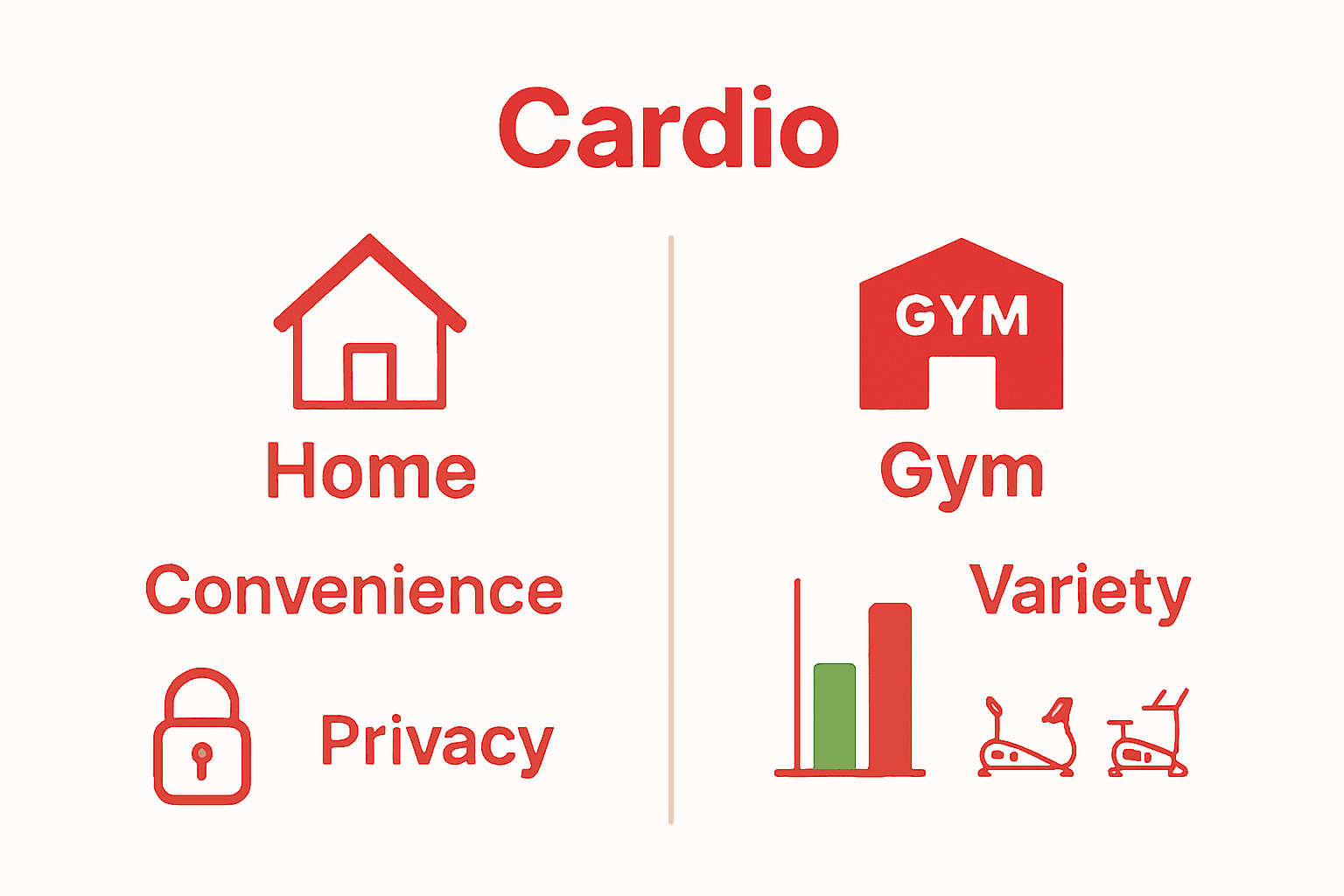 Cardio

Home

Convenience

Privacy

GYM

Gym

Variety