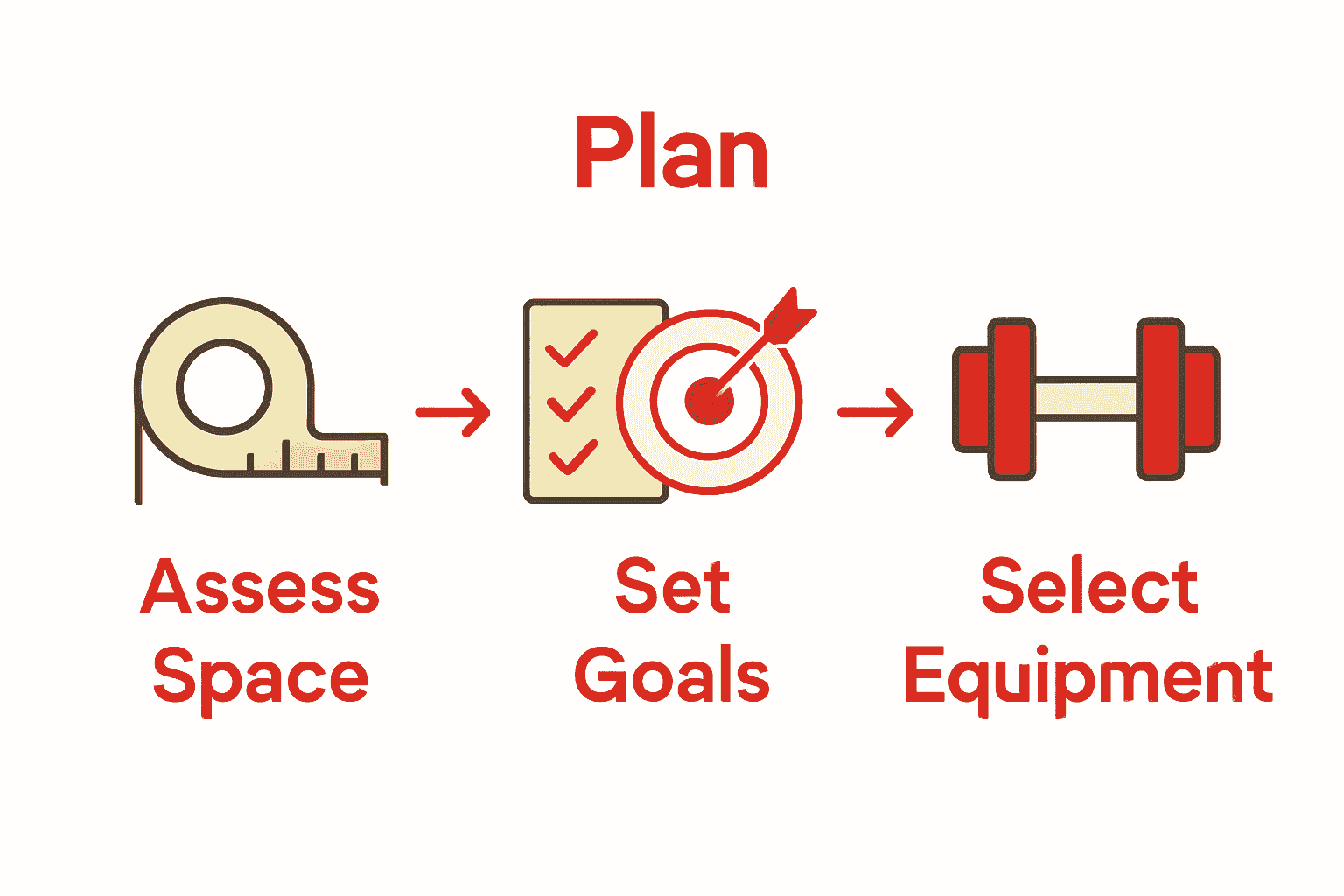 Plan

Assess Space

Set Goals

Select Equipment