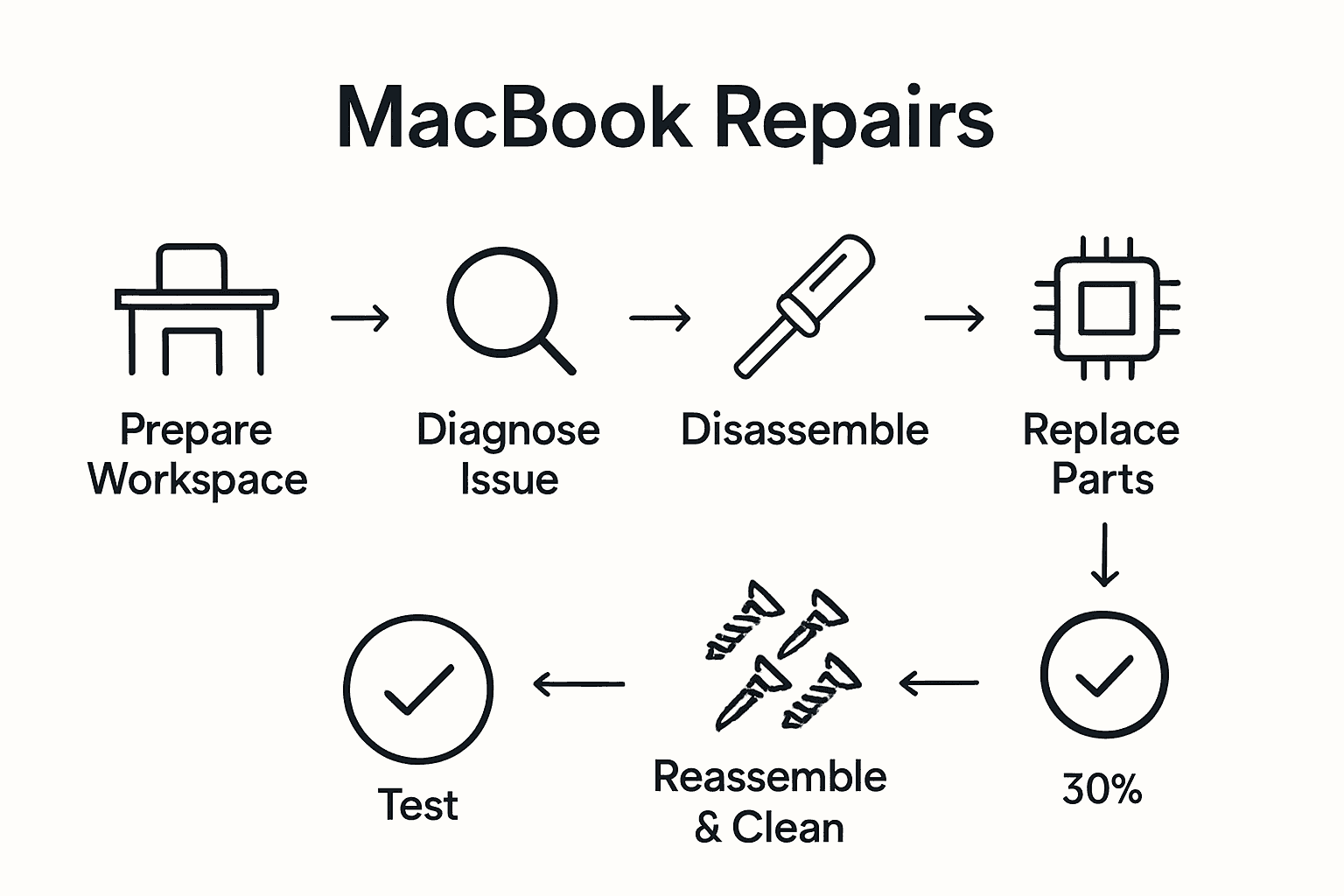 MacBook Repairs

Prepare Workspace

Diagnose Issue

Disassemble

Replace Parts

30%

Reassemble & Clean

Test