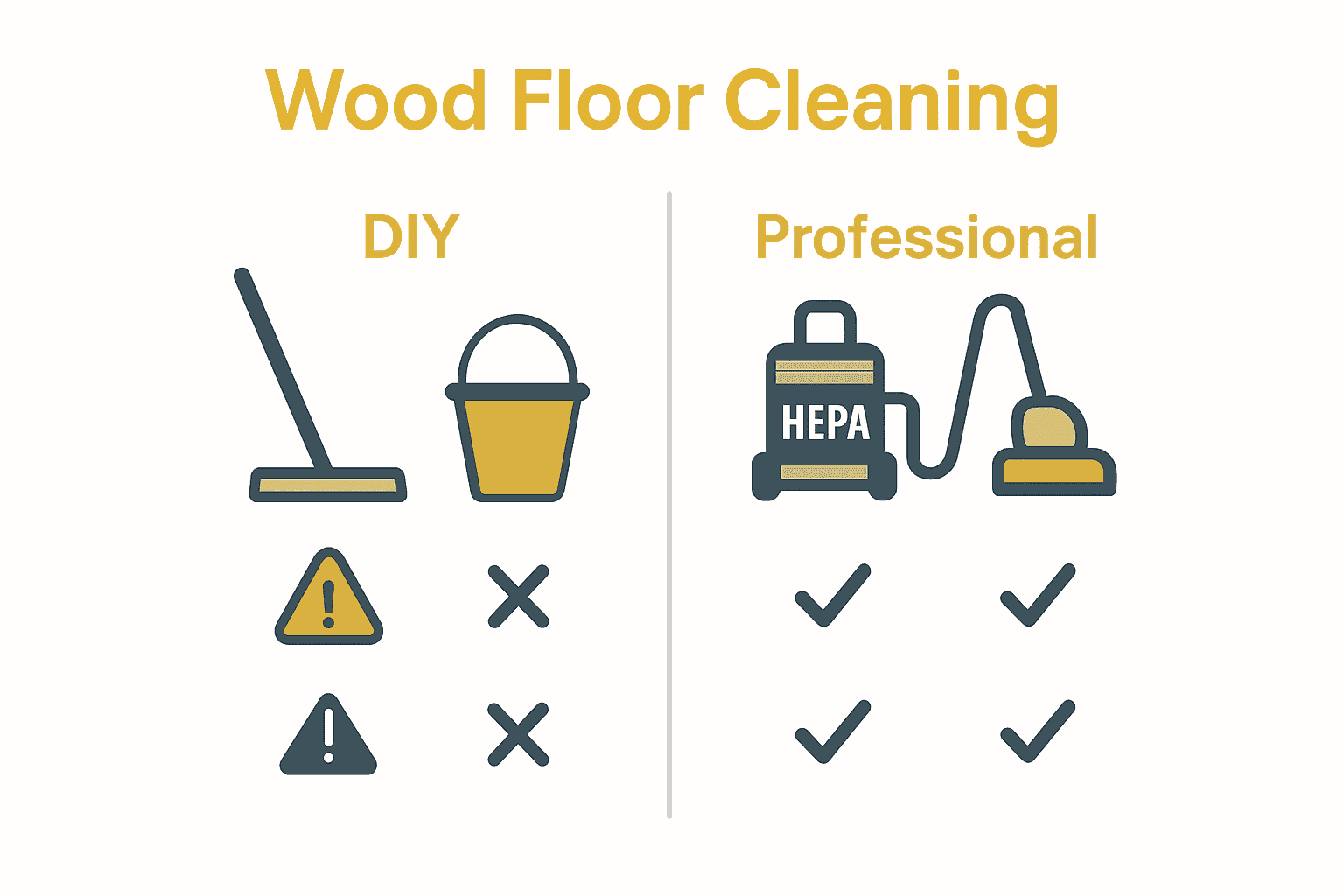 Wood Floor Cleaning

DIY

Professional

HEPA